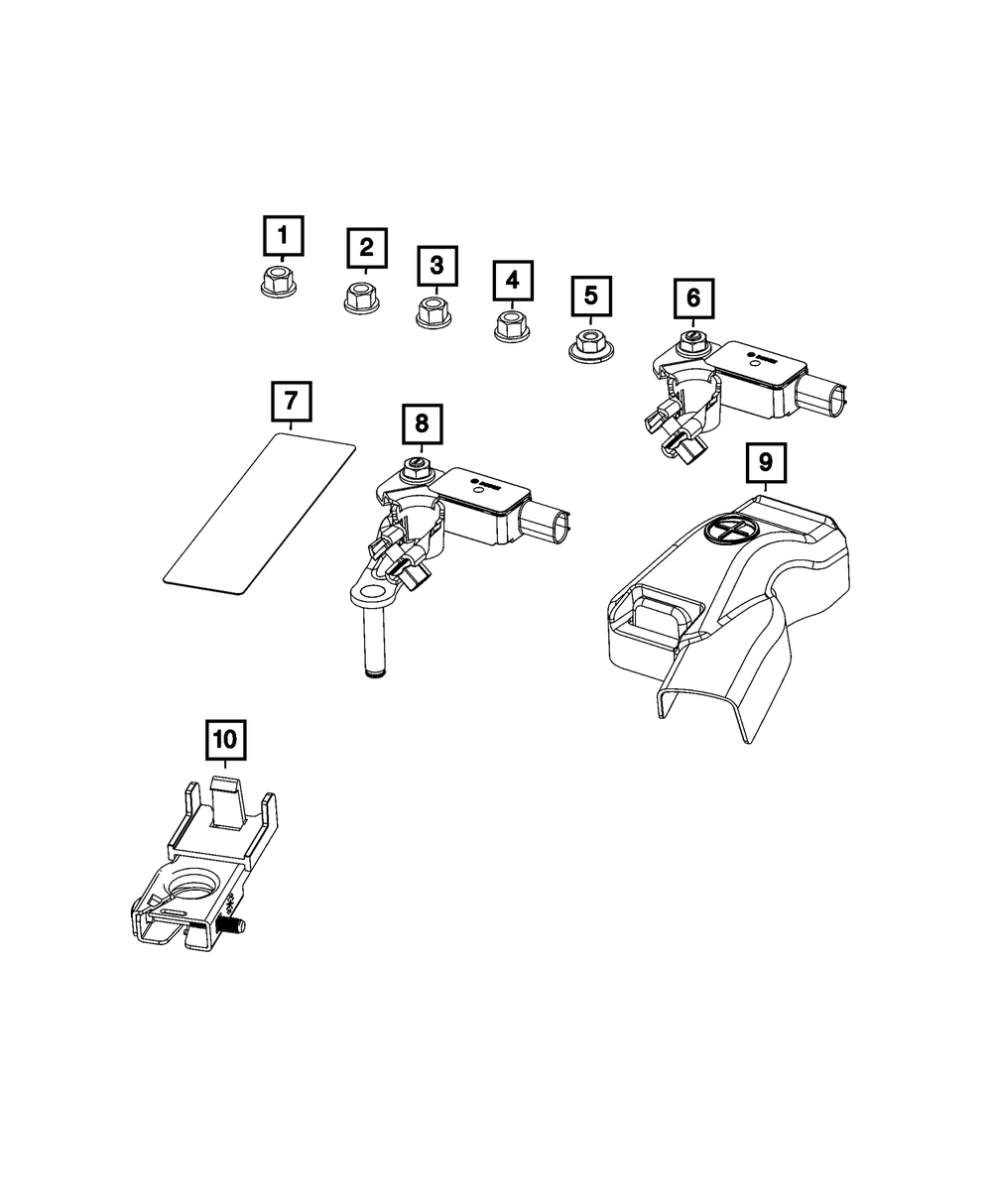 1
2
3
4
5
6
7
8
9
10