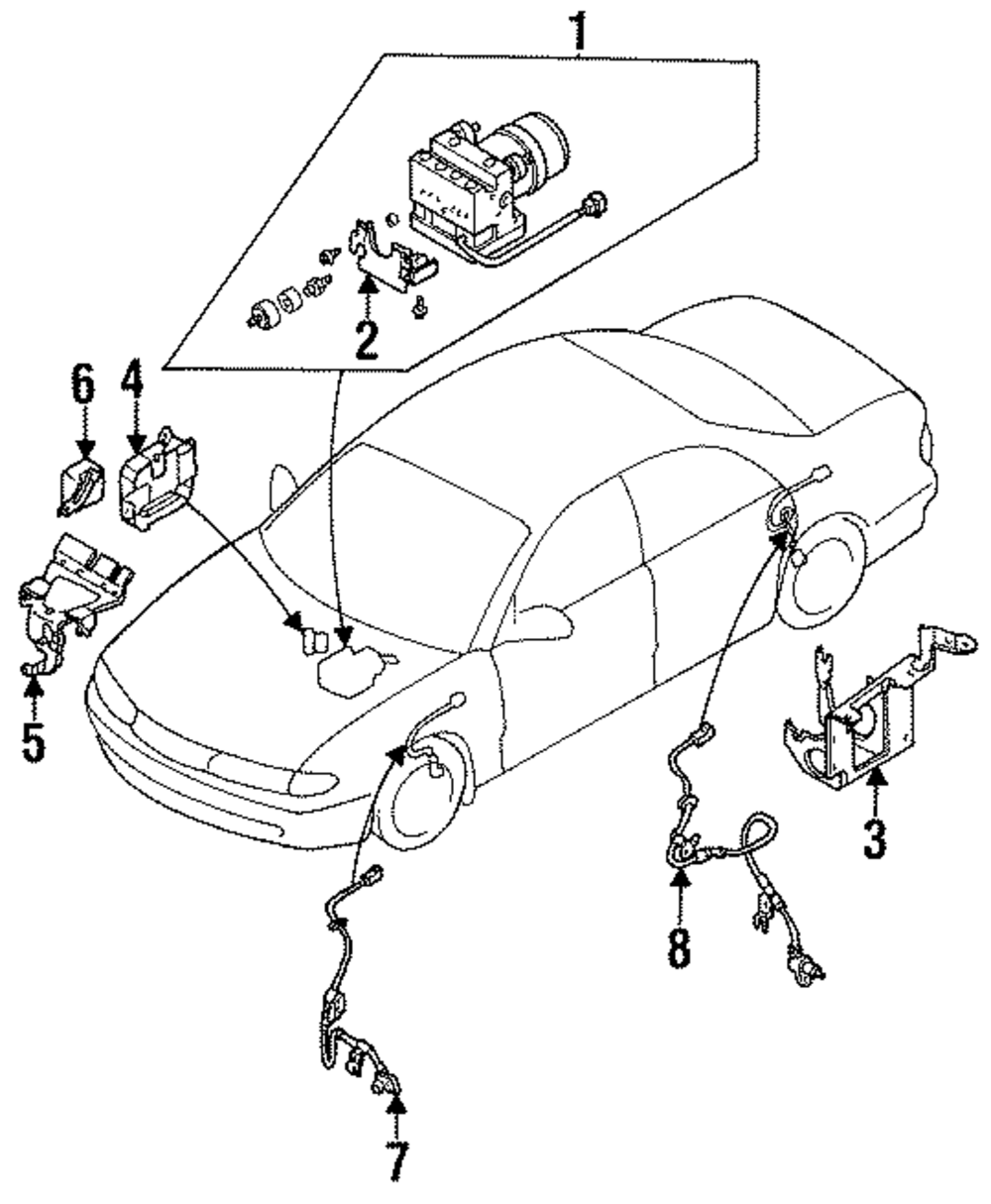 1
2
6
4
5
3
8
7