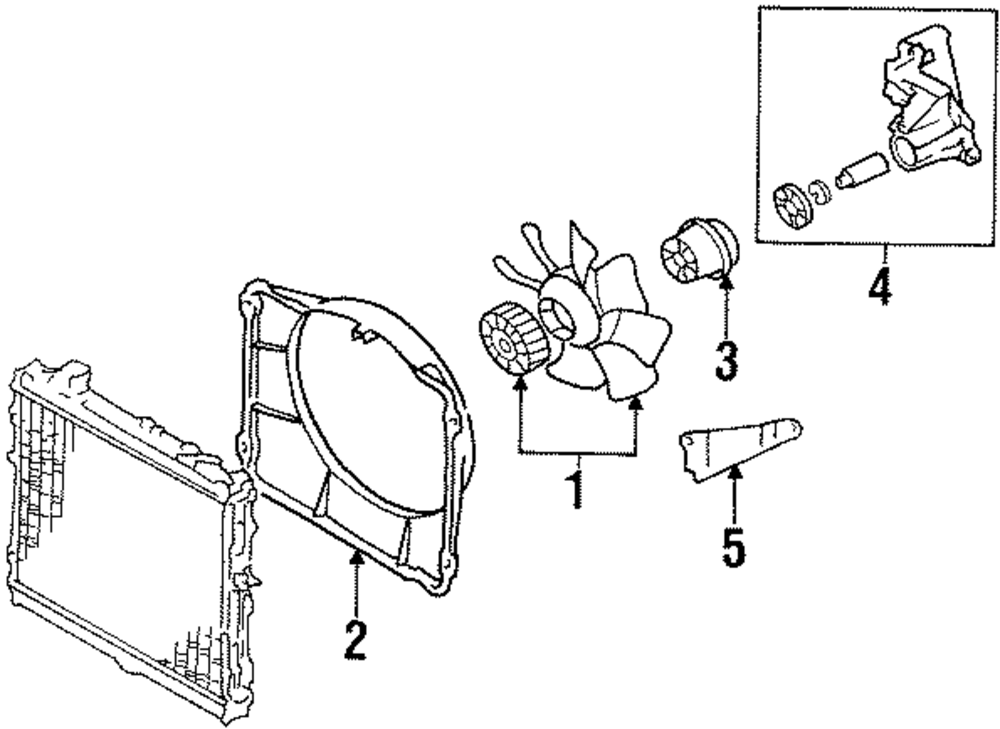 4
3
1
5
2