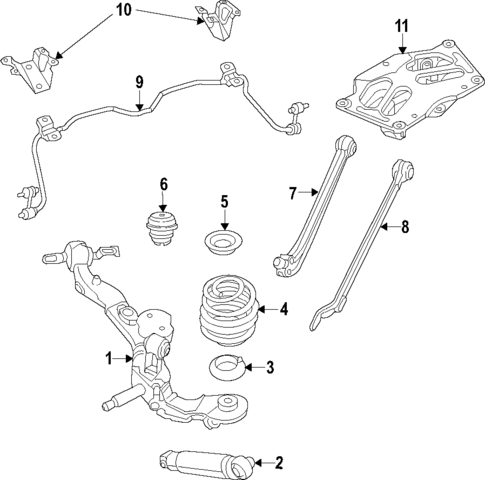 10
11
9
6
5
7
8
4
1
3
2