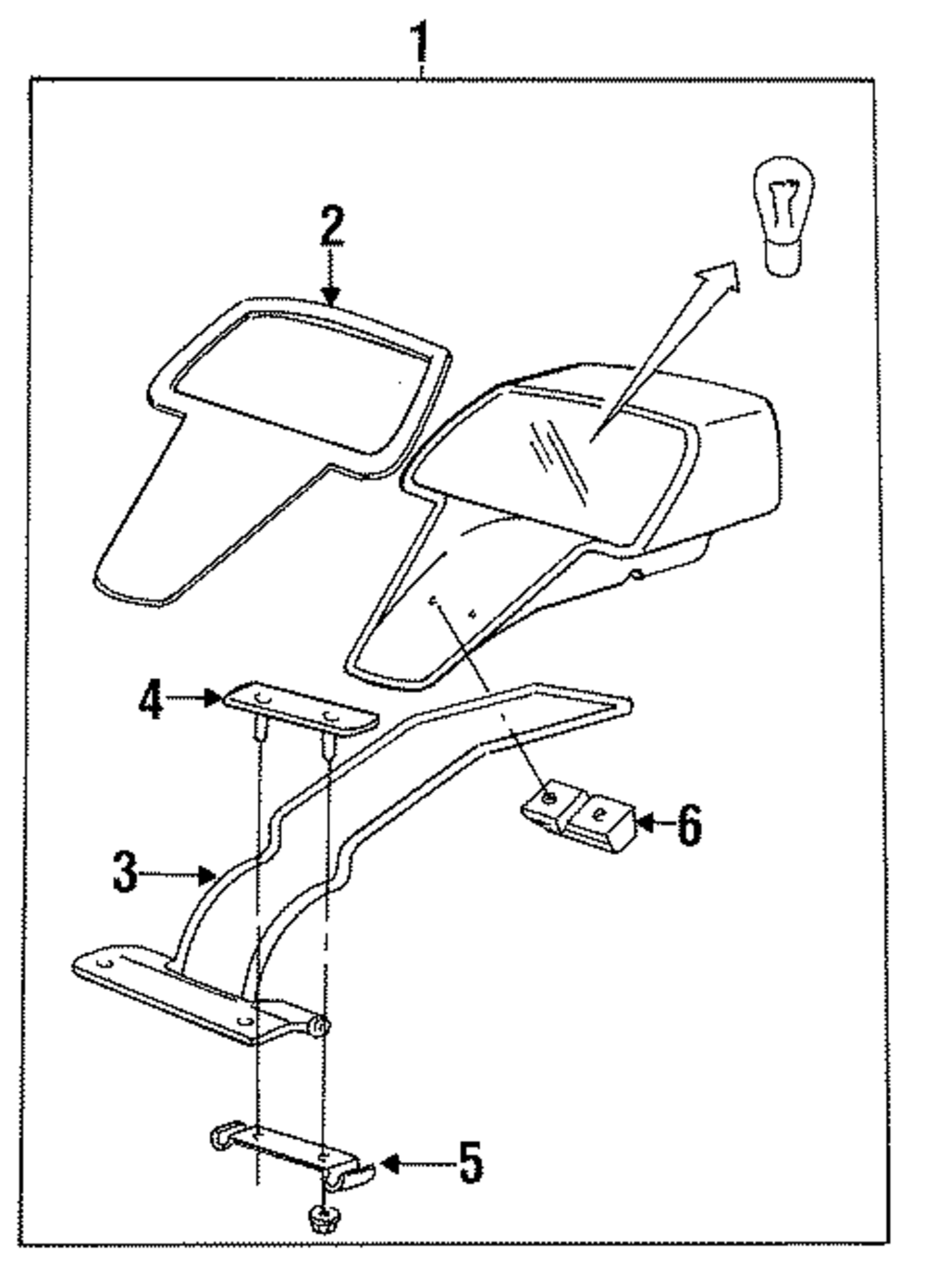 1
2
4
6
3
5