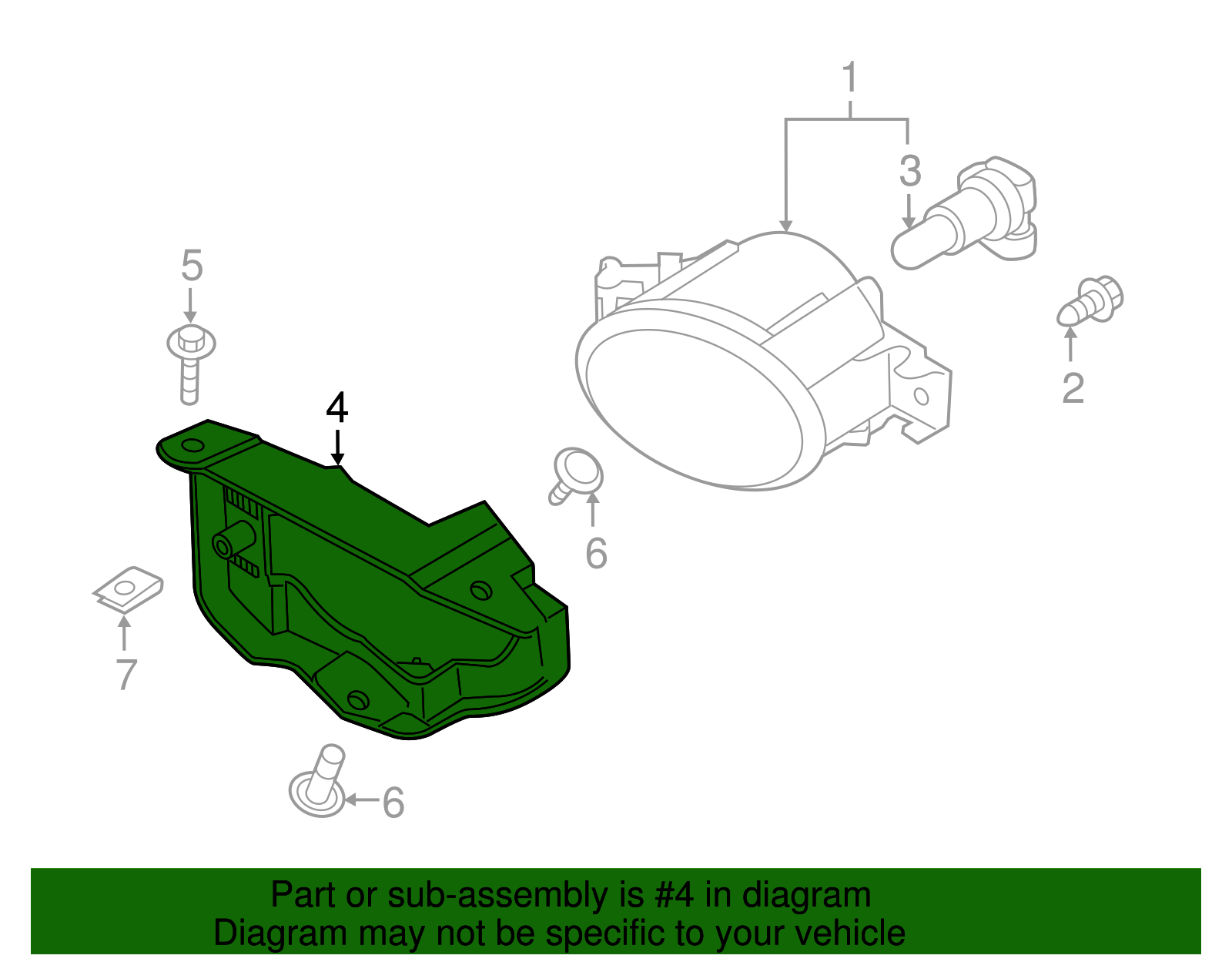 1
3
5
2
4
6
7
6

Part or sub-assembly is #4 in diagram
Diagram may not be specific to your vehicle