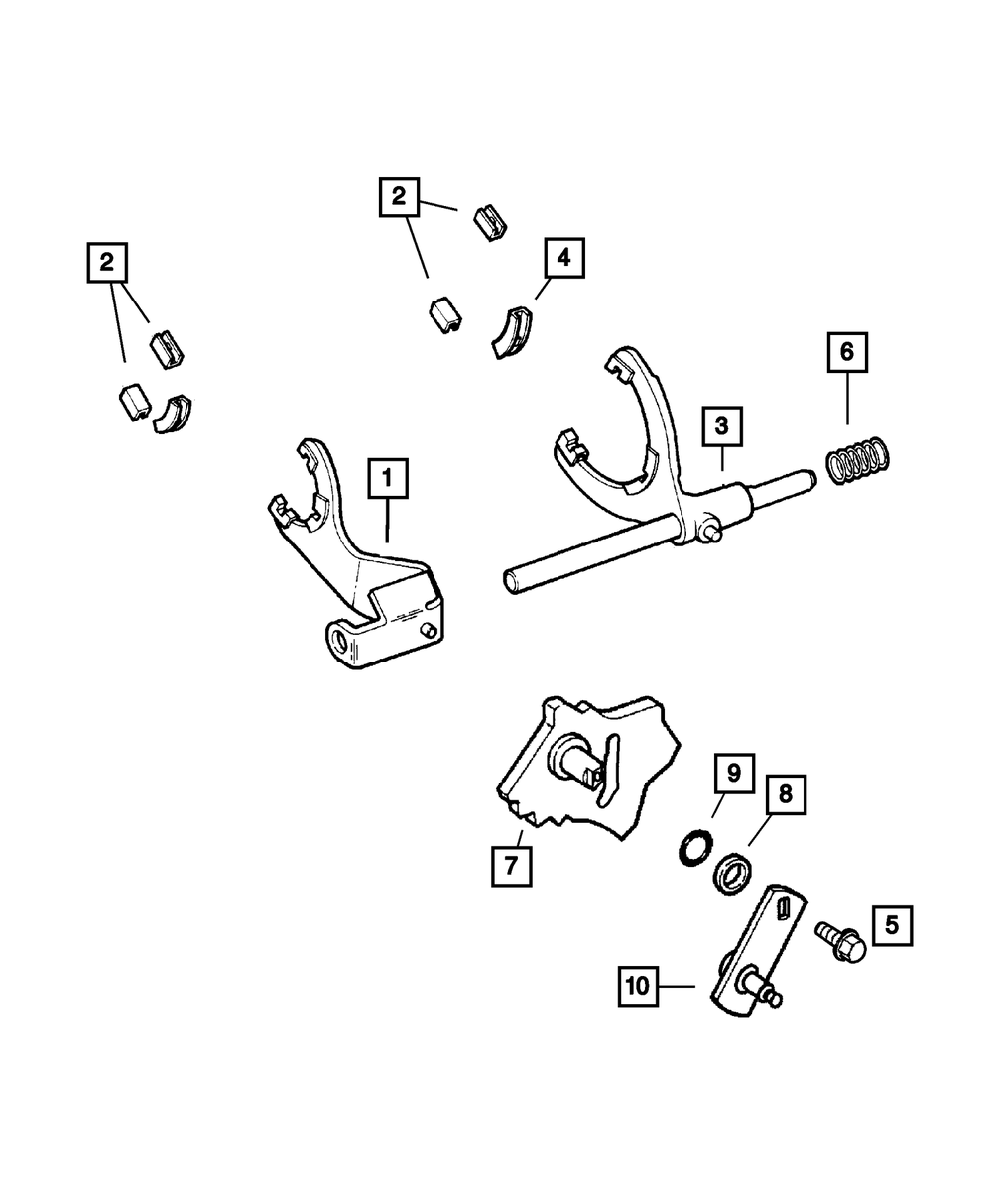 2
2
4
6
3
1
9
8
7
5
10