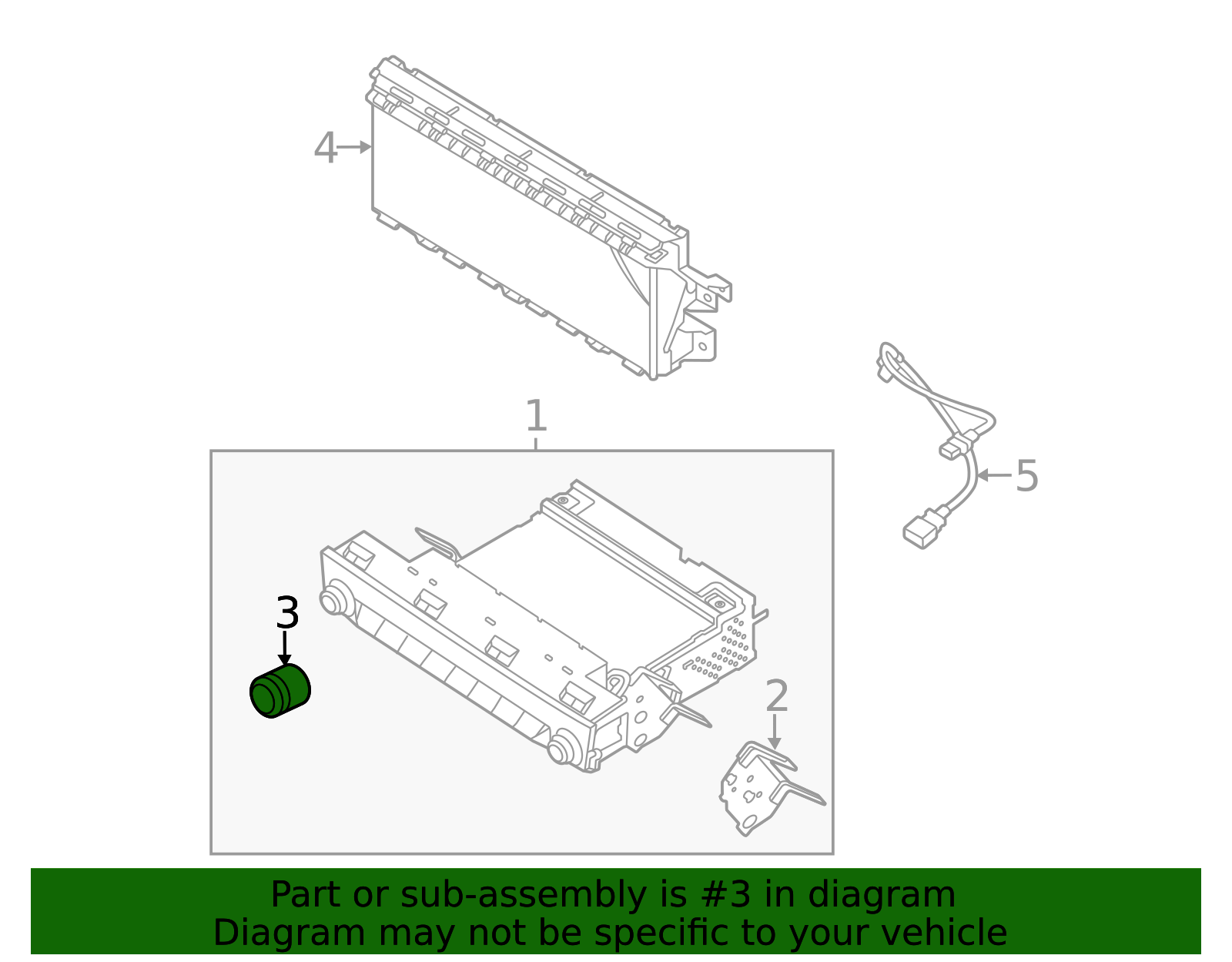 4
1
5
3
2
Part or sub-assembly is #3 in diagram
Diagram may not be specific to your vehicle