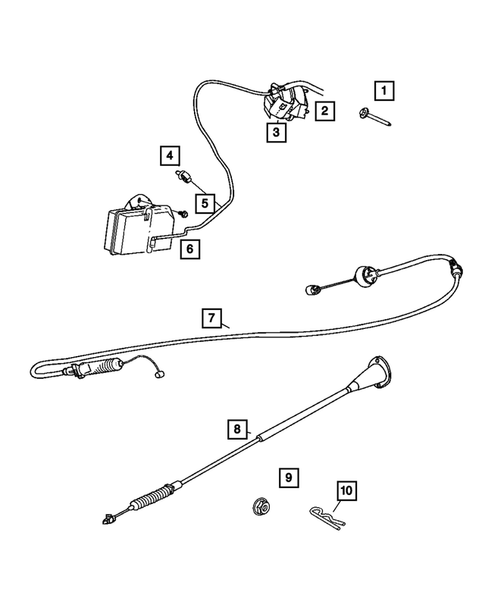 1
2
3
4
5
6
7
8
9
10