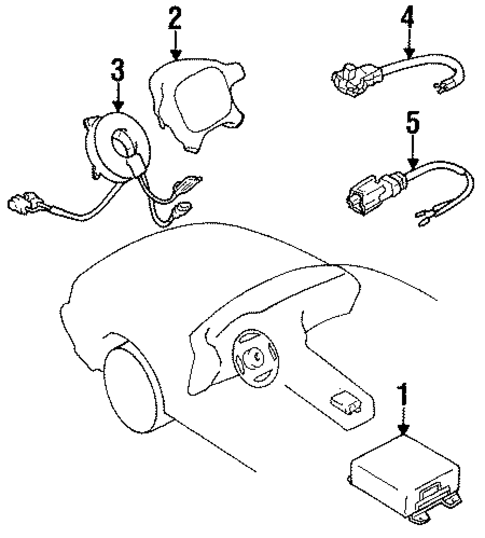 2
3
4
5
1