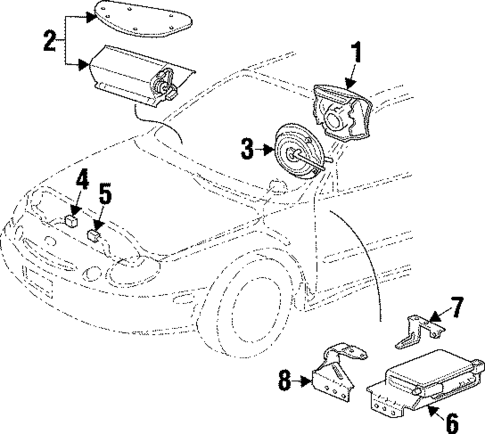 2
1
3
4
5
7
8
6