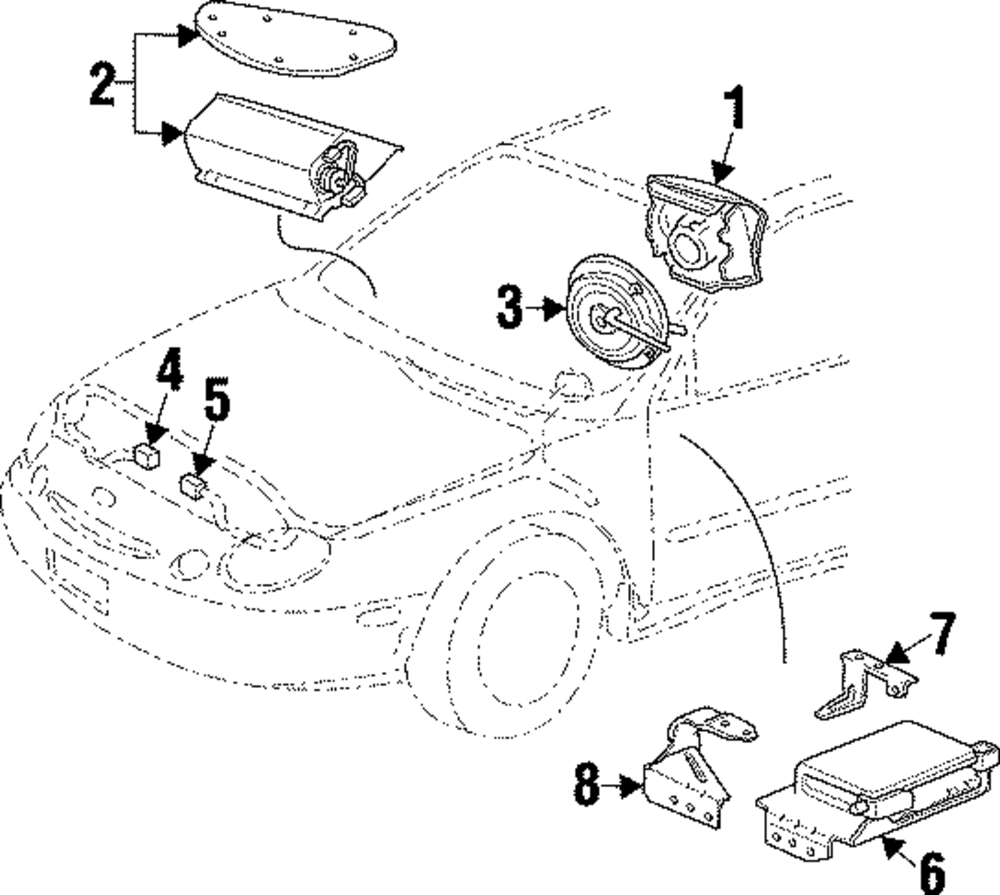 2
1
3
4
5
7
8
6