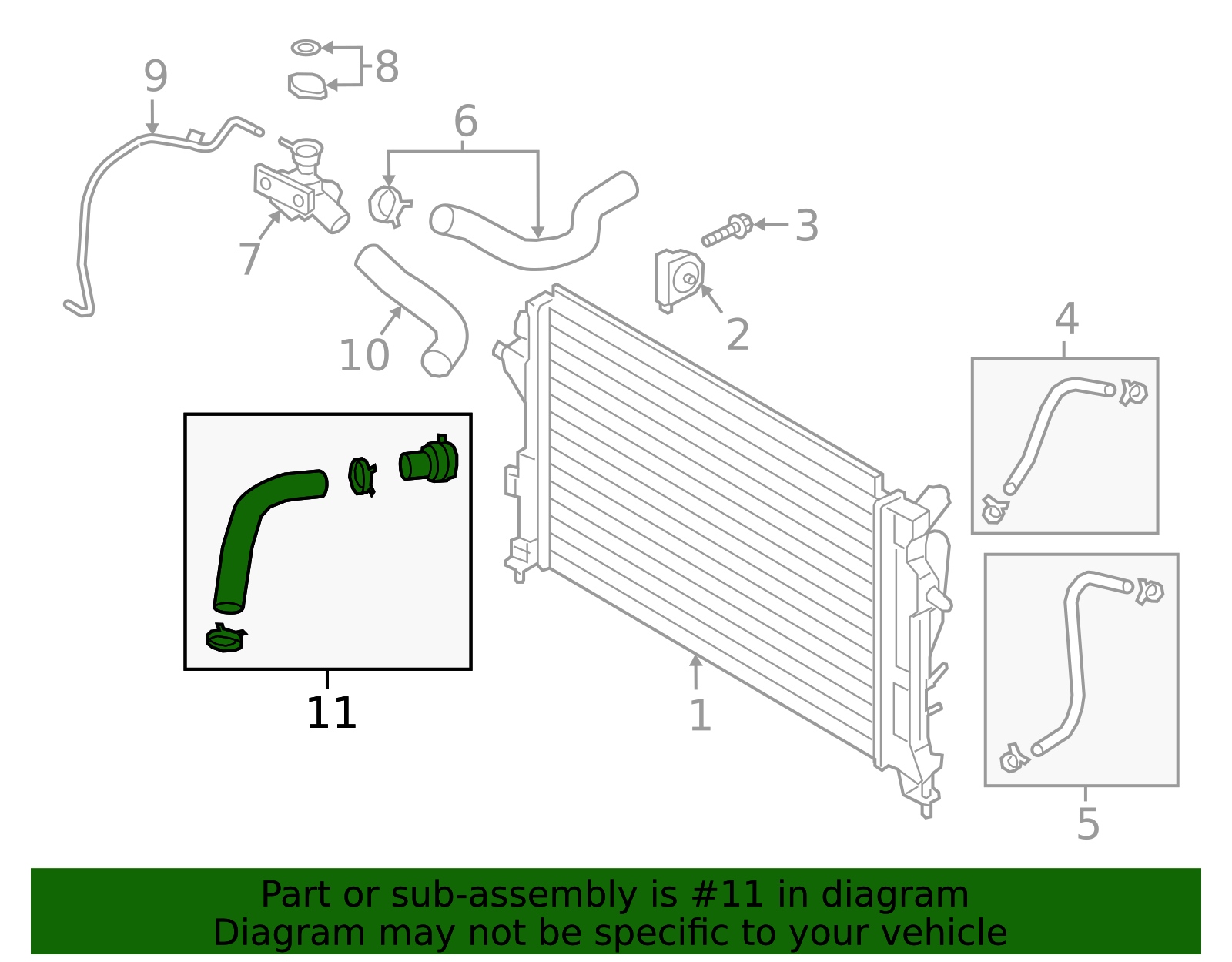 9
8
6
7
3
10
2
4
11
1
5

Part or sub-assembly is #11 in diagram
Diagram may not be specific to your vehicle