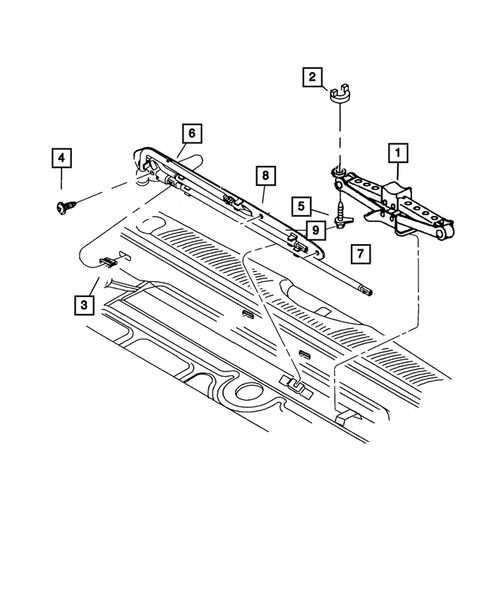 2
6
1
4
8
5
9
7
3