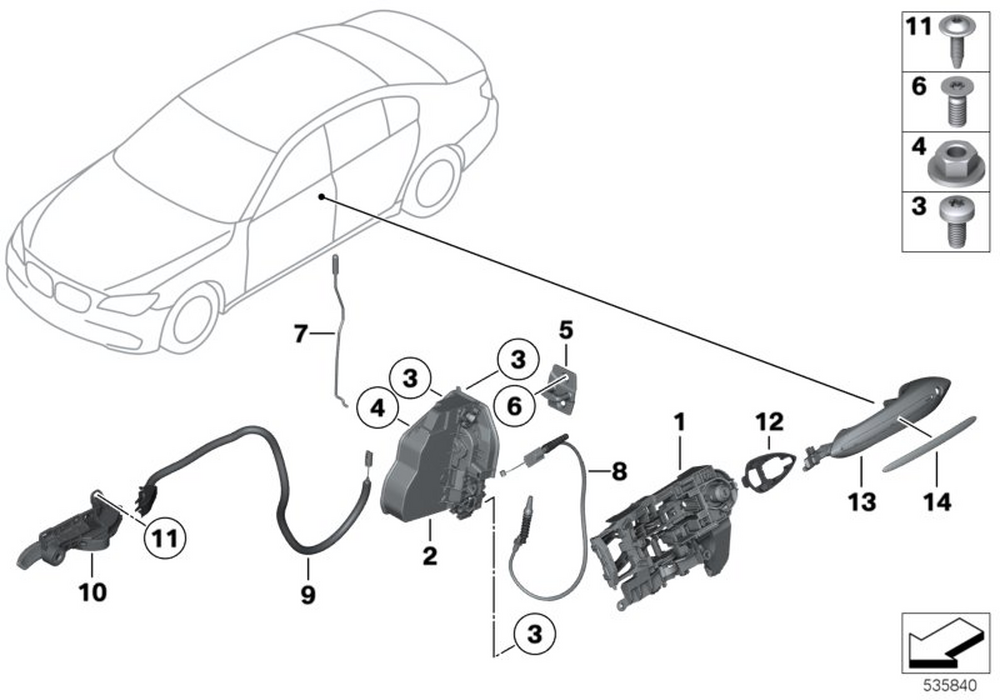 11
6
4
3
7
3
3
5
4
6
1
12
8
13
14
11
2
10
9
3
535840