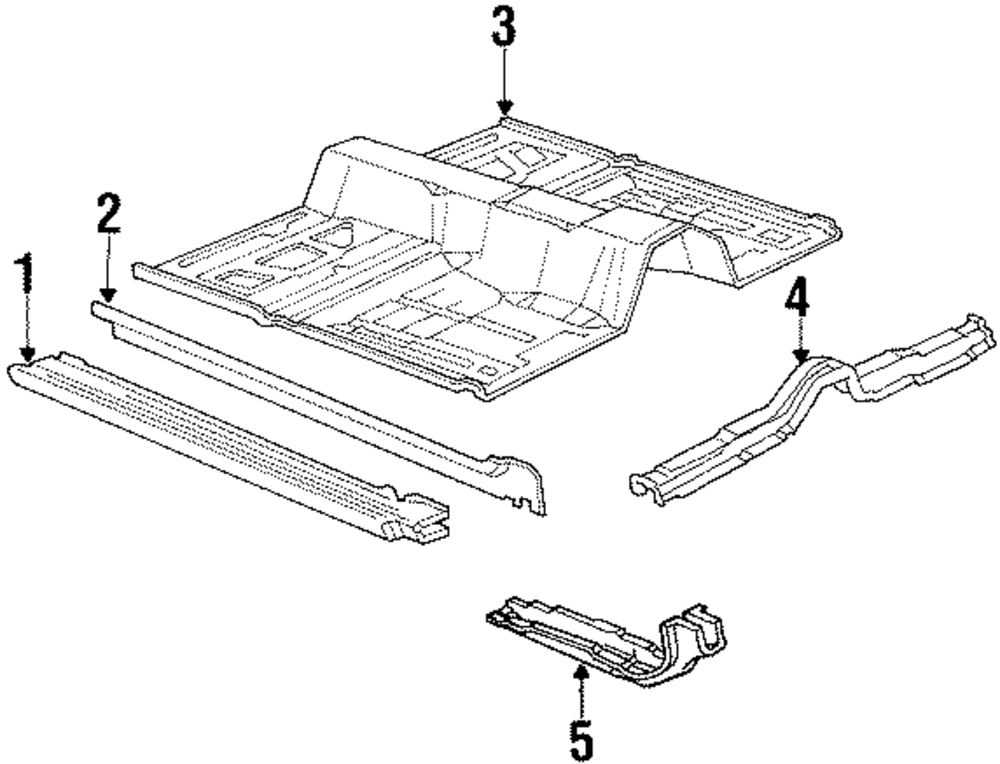 3
2
1
4
5