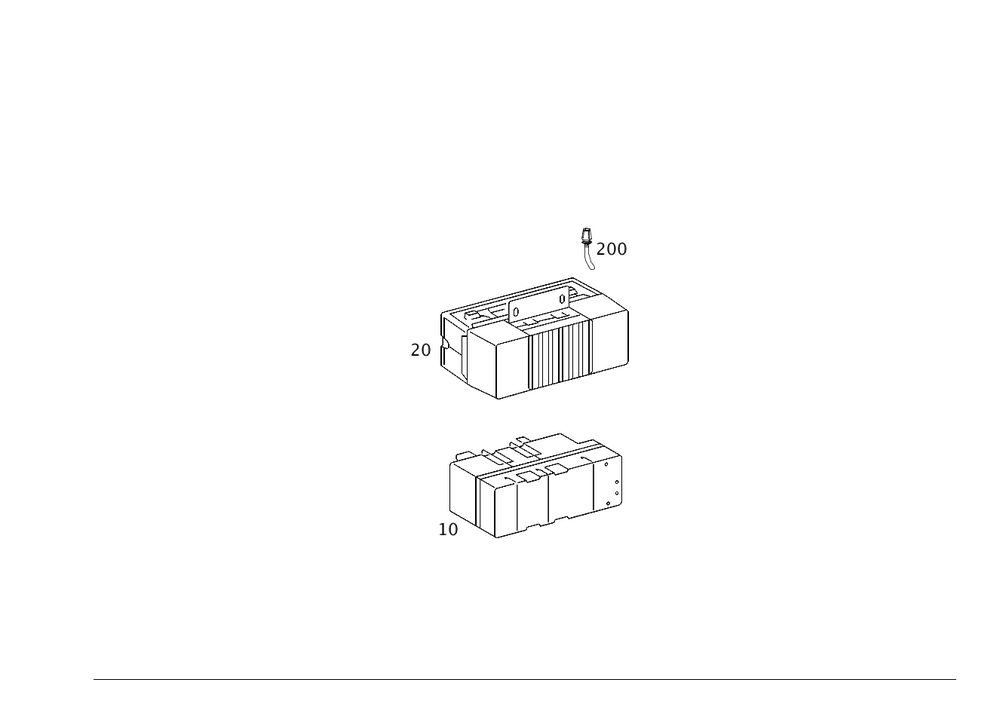 200

20

10