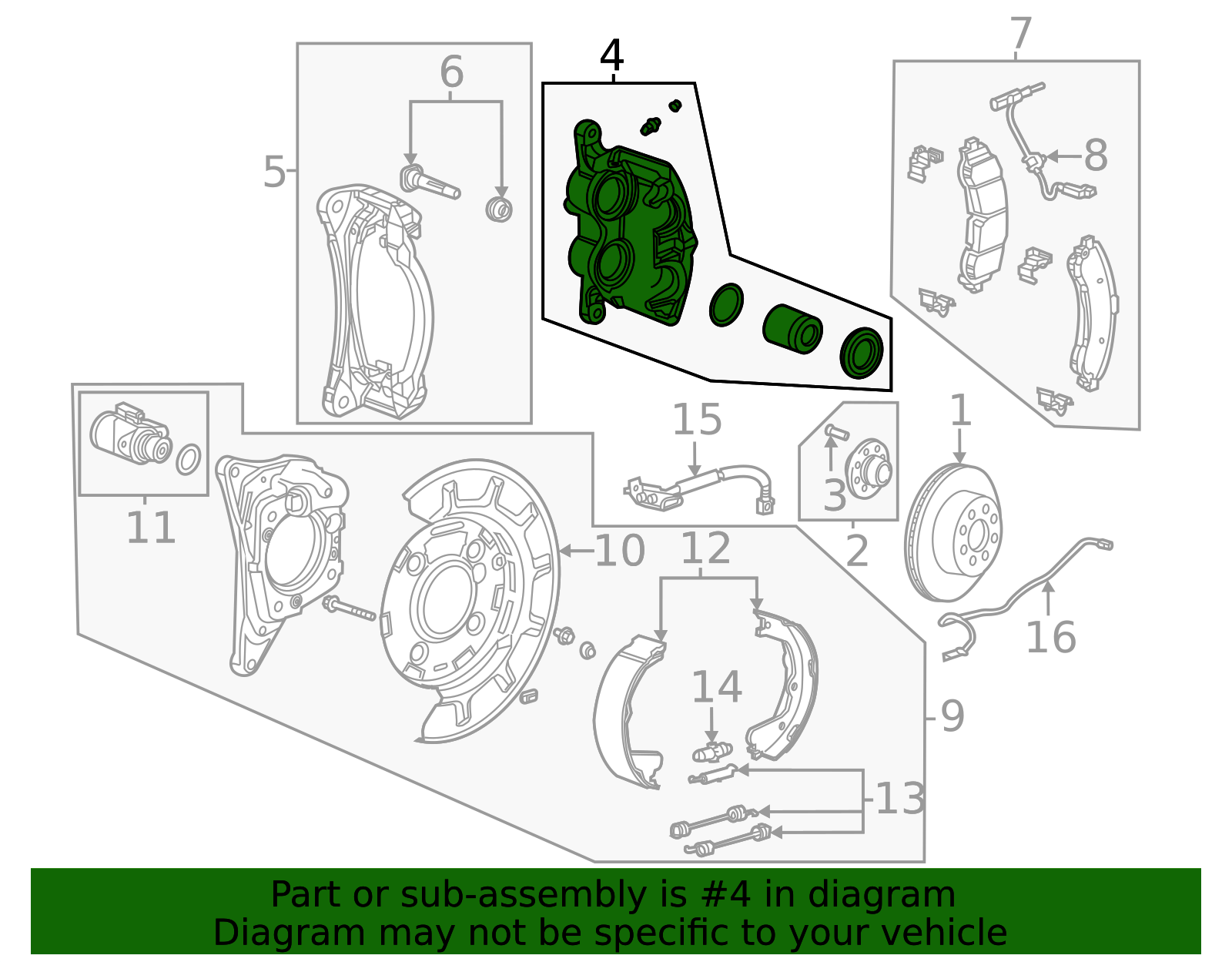 4
6
7
5
8
15
1
11
3
2
10
12
16
14
9
13

Part or sub-assembly is #4 in diagram
Diagram may not be specific to your vehicle