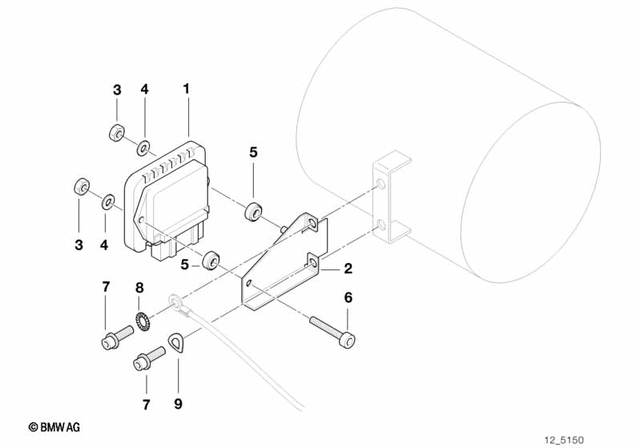 3
4
1
5
3
4
5
2
7
8
6
7
9
© BMW AG
12_5150