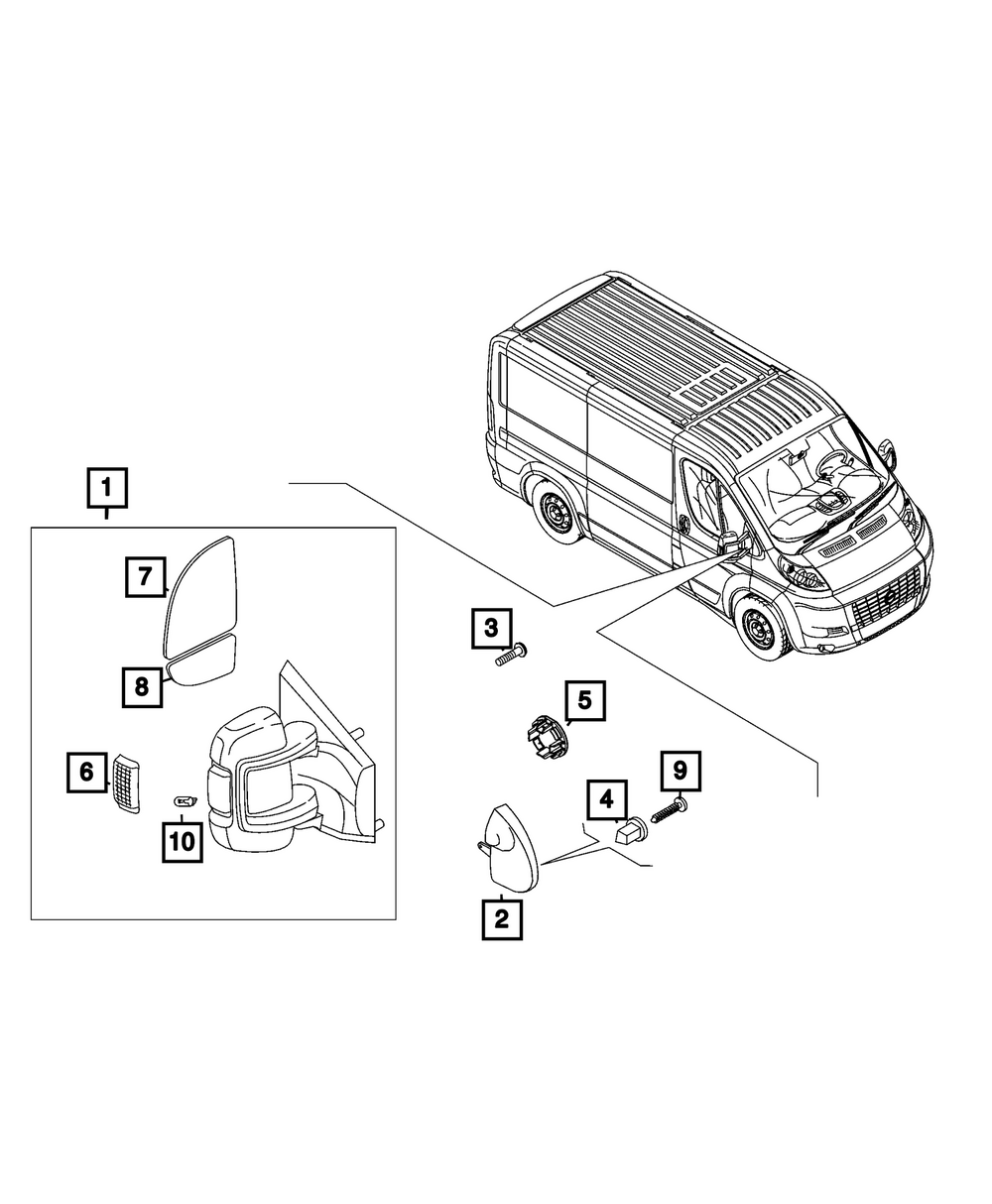 1
7
8
6
10
3
5
9
4
2