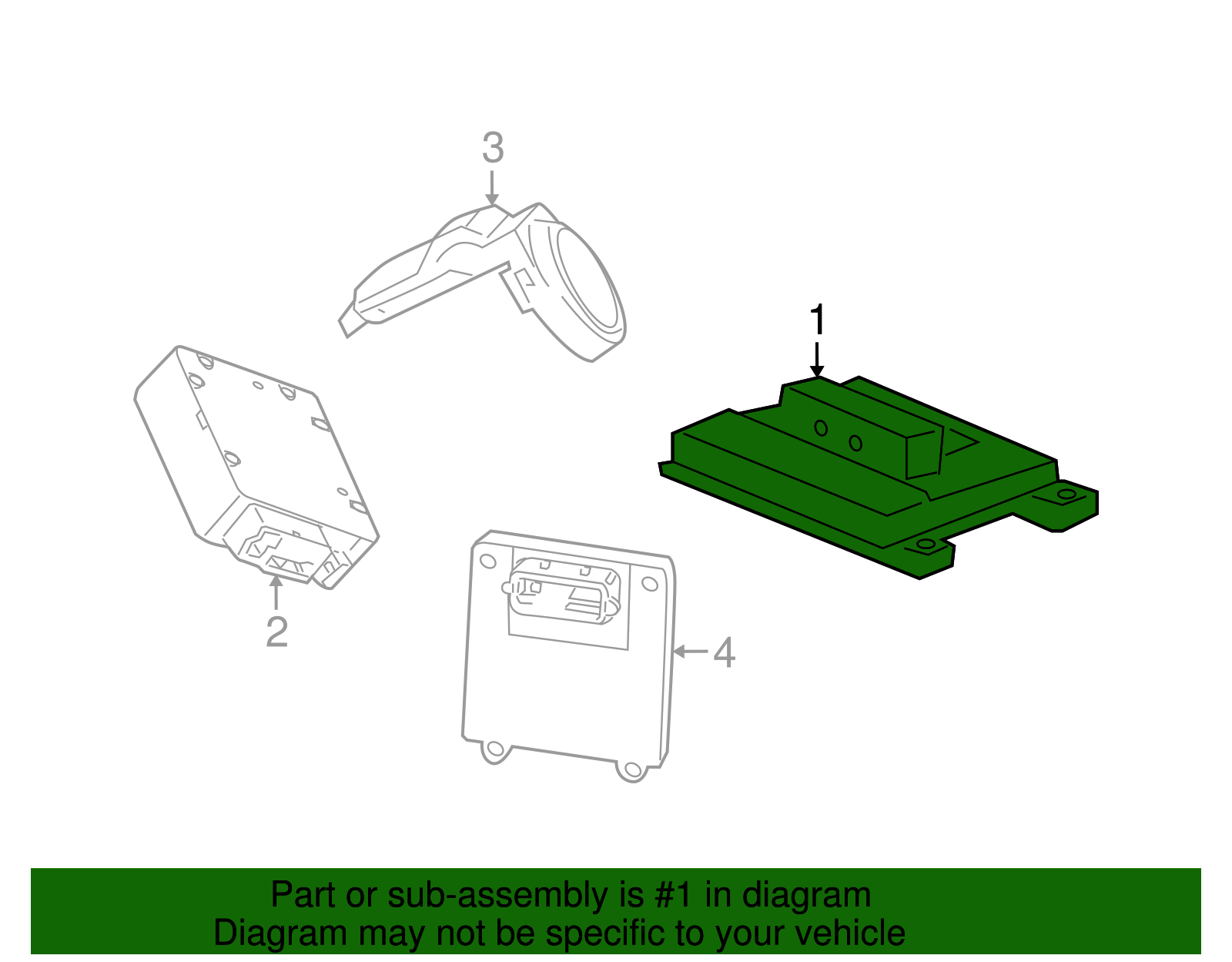 3

1

2

4

Part or sub-assembly is #1 in diagram
Diagram may not be specific to your vehicle