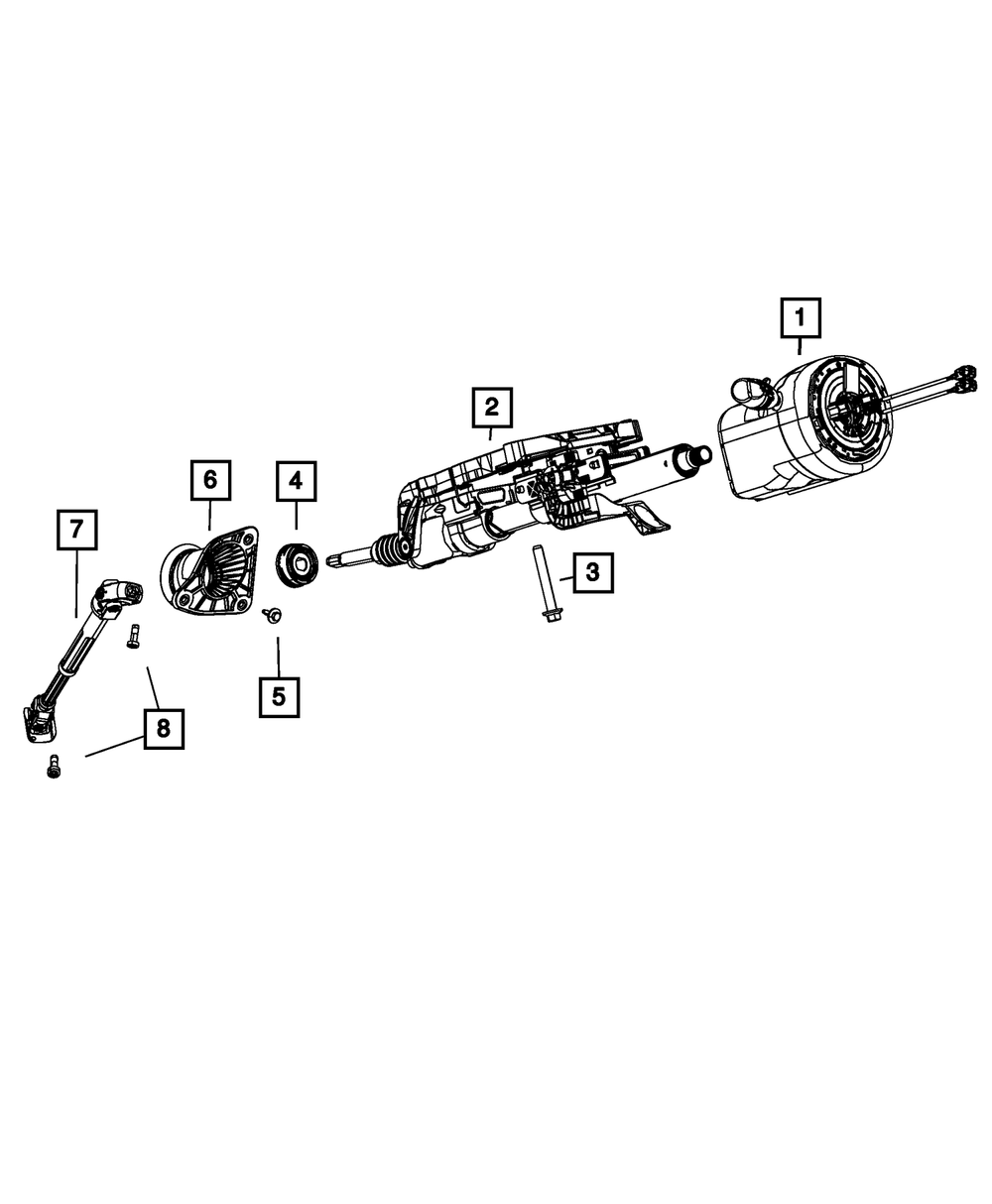 1
2
6
4
7
3
5
8