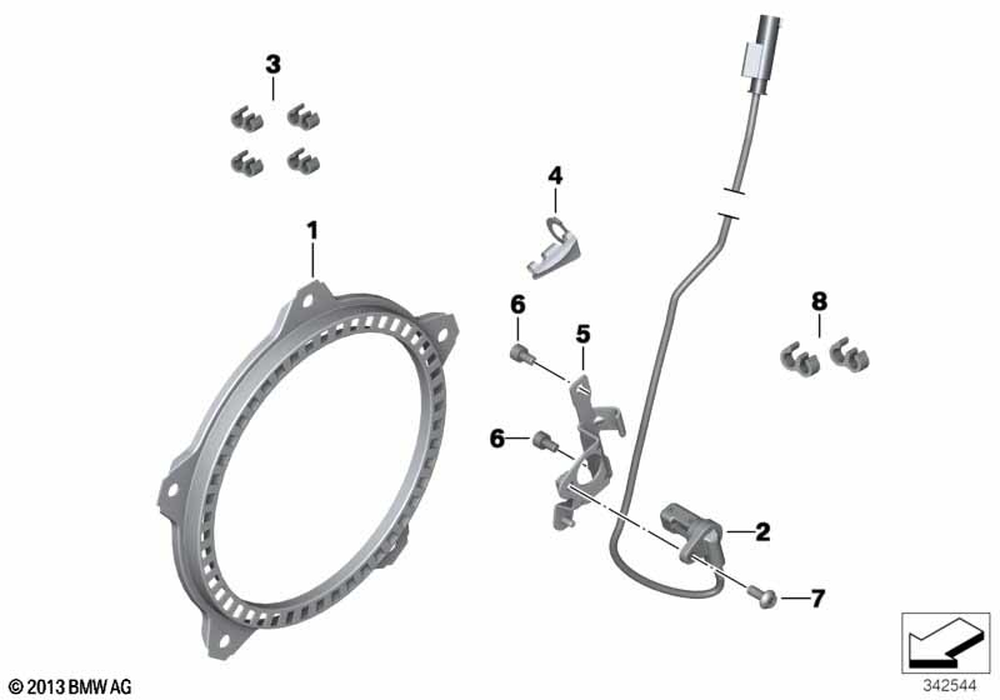 3
4
1
6
5
8
6
2
7
© 2013 BMW AG
342544