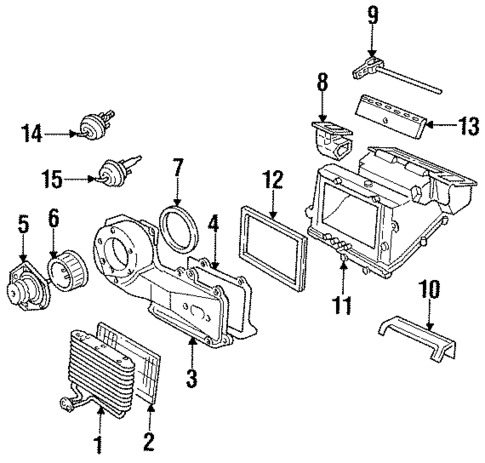 9
8
13
14
15
7
12
5
6
4
11
10
3
1
2