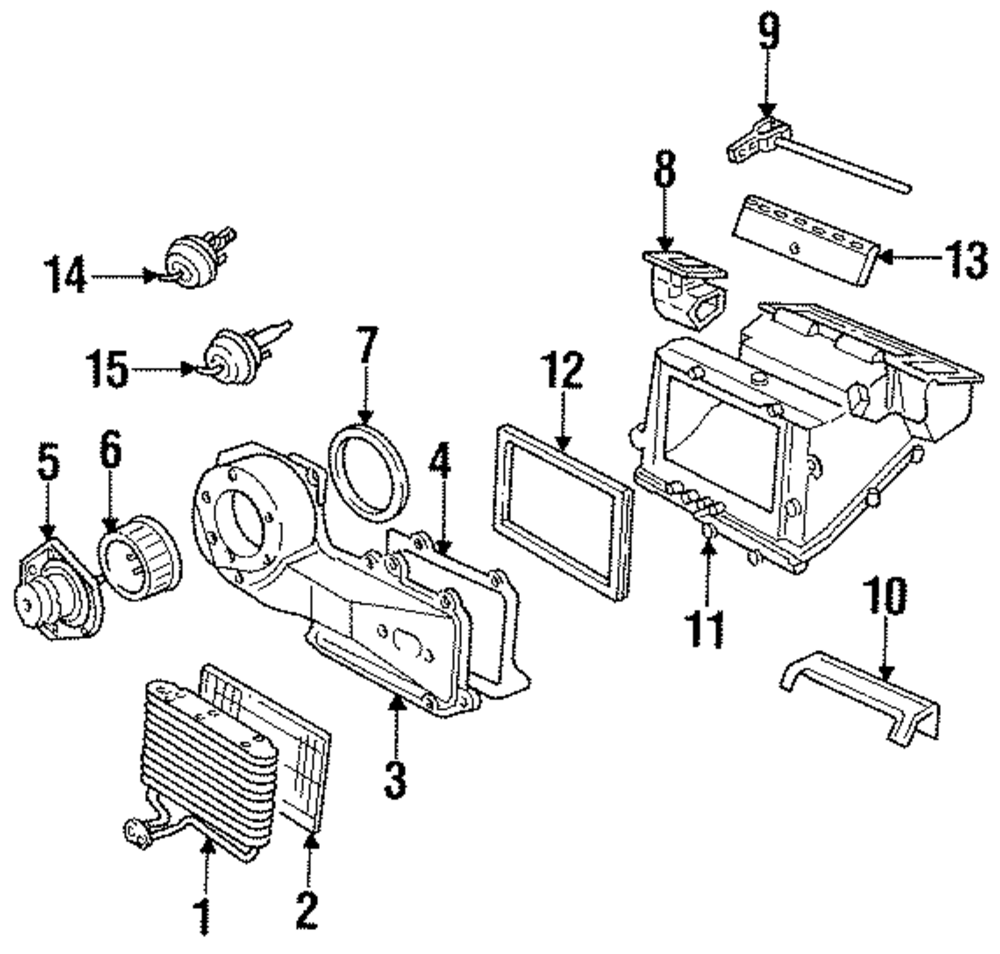 9
8
13
14
15
7
12
5
6
4
11
10
3
1
2