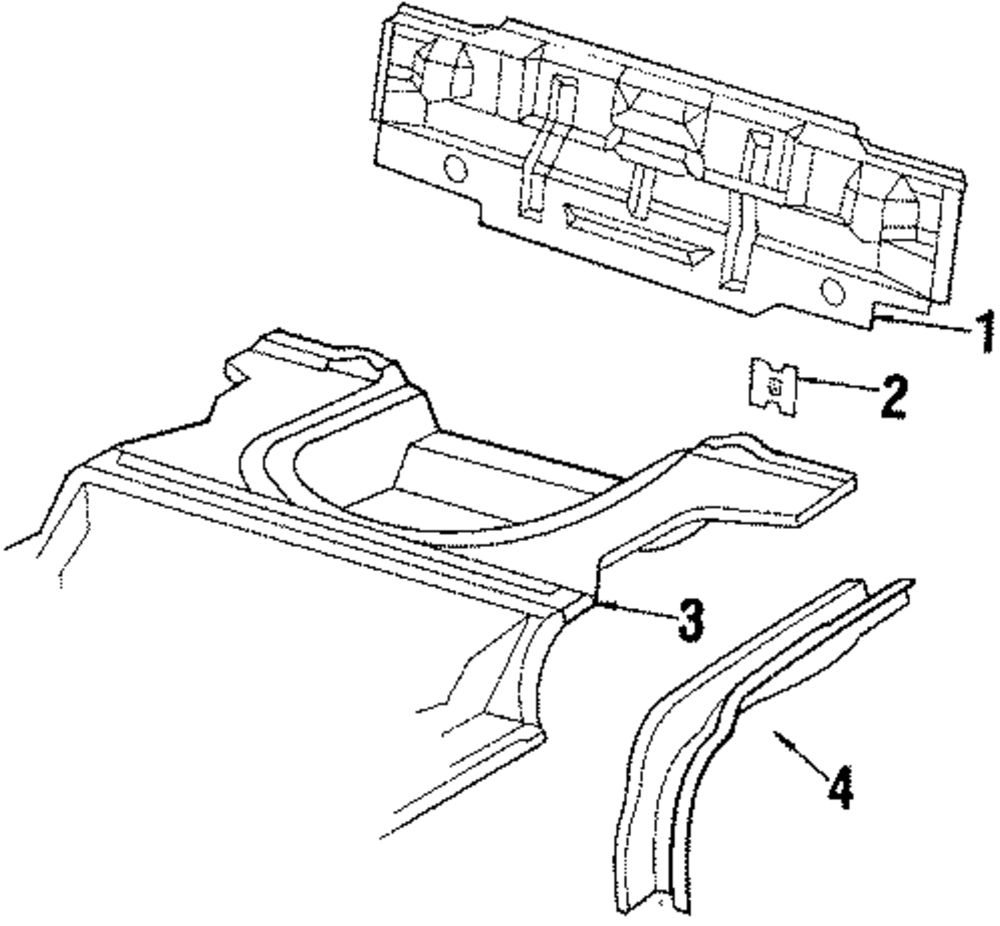 1
2
3
4