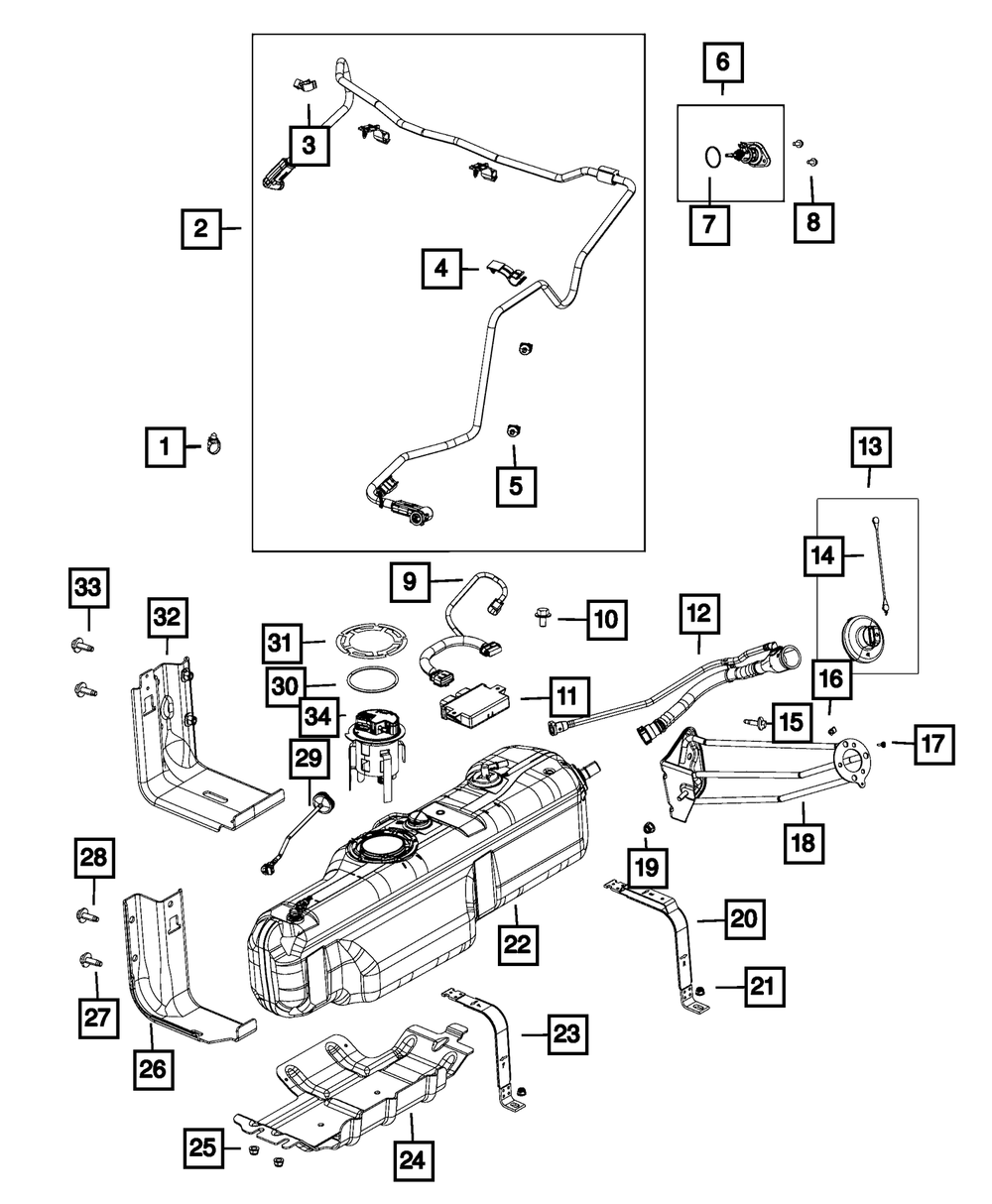 6
3
7
8
2
4
1
5
13
14
33
32
9
10
12
31
30
11
16
34
15
17
29
18
19
28
20
22
21
27
23
26
25
24