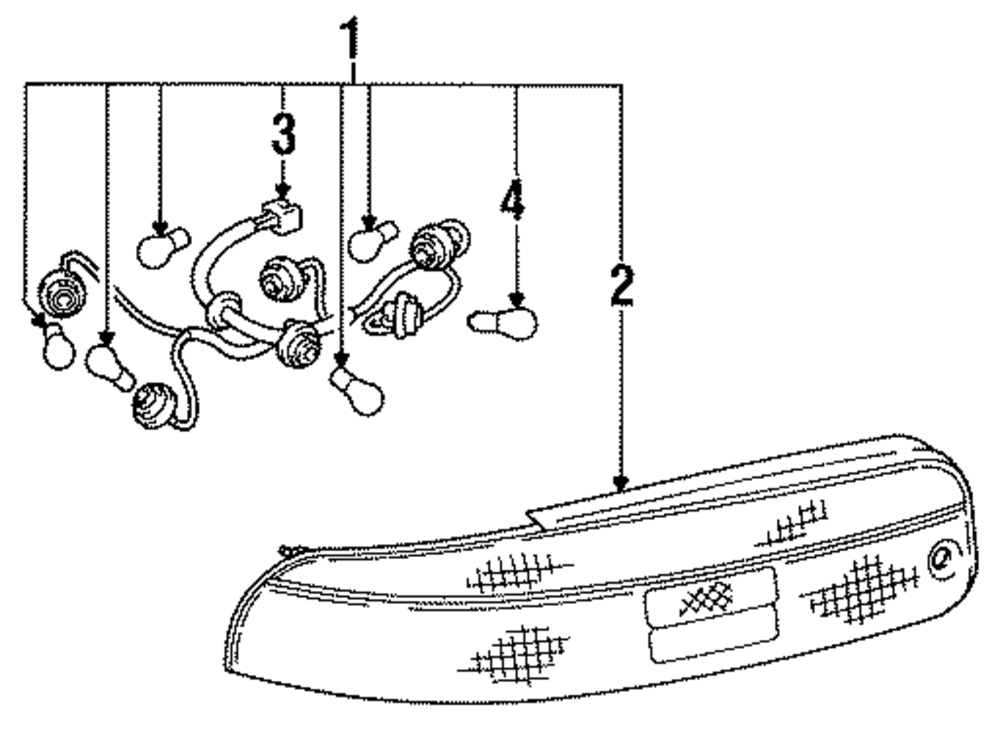 1
3
4
2