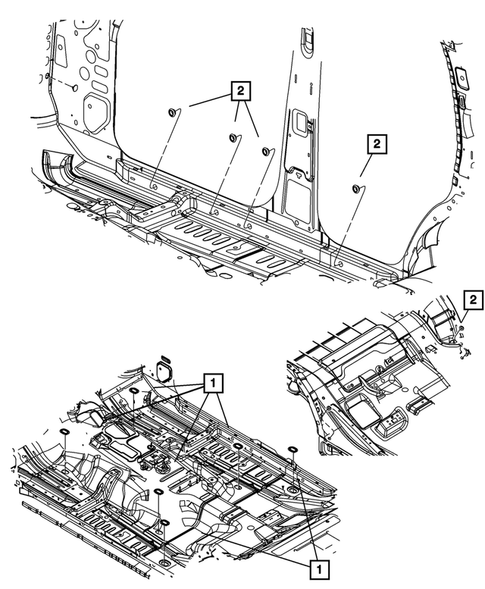 2
2
2
1
1