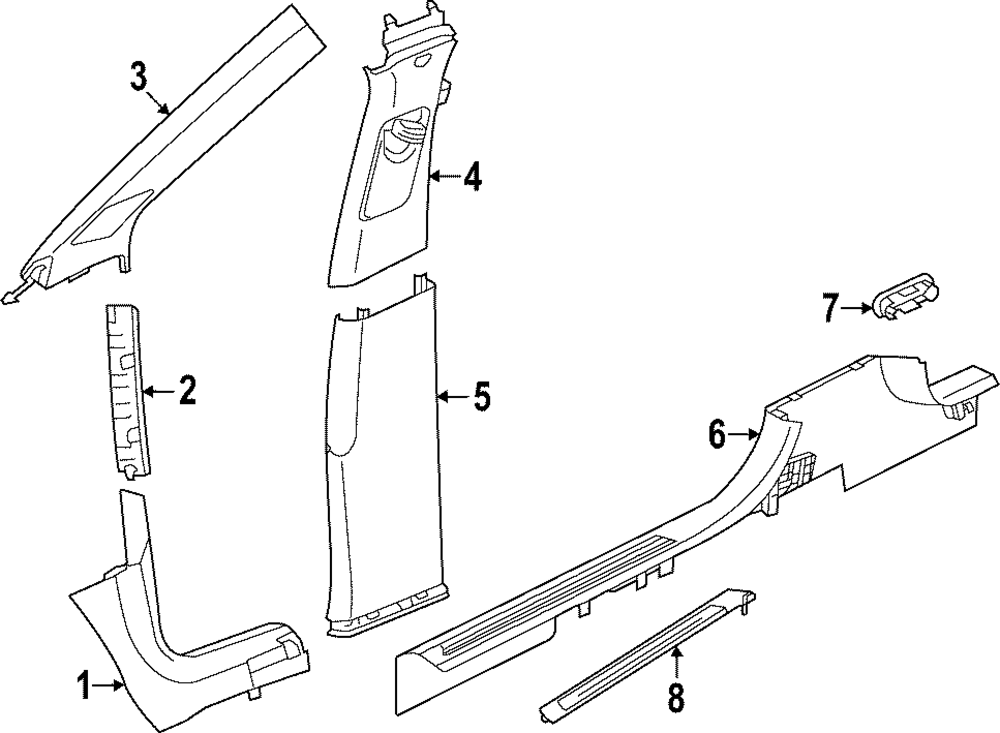 3
4
7
2
5
6
1
8