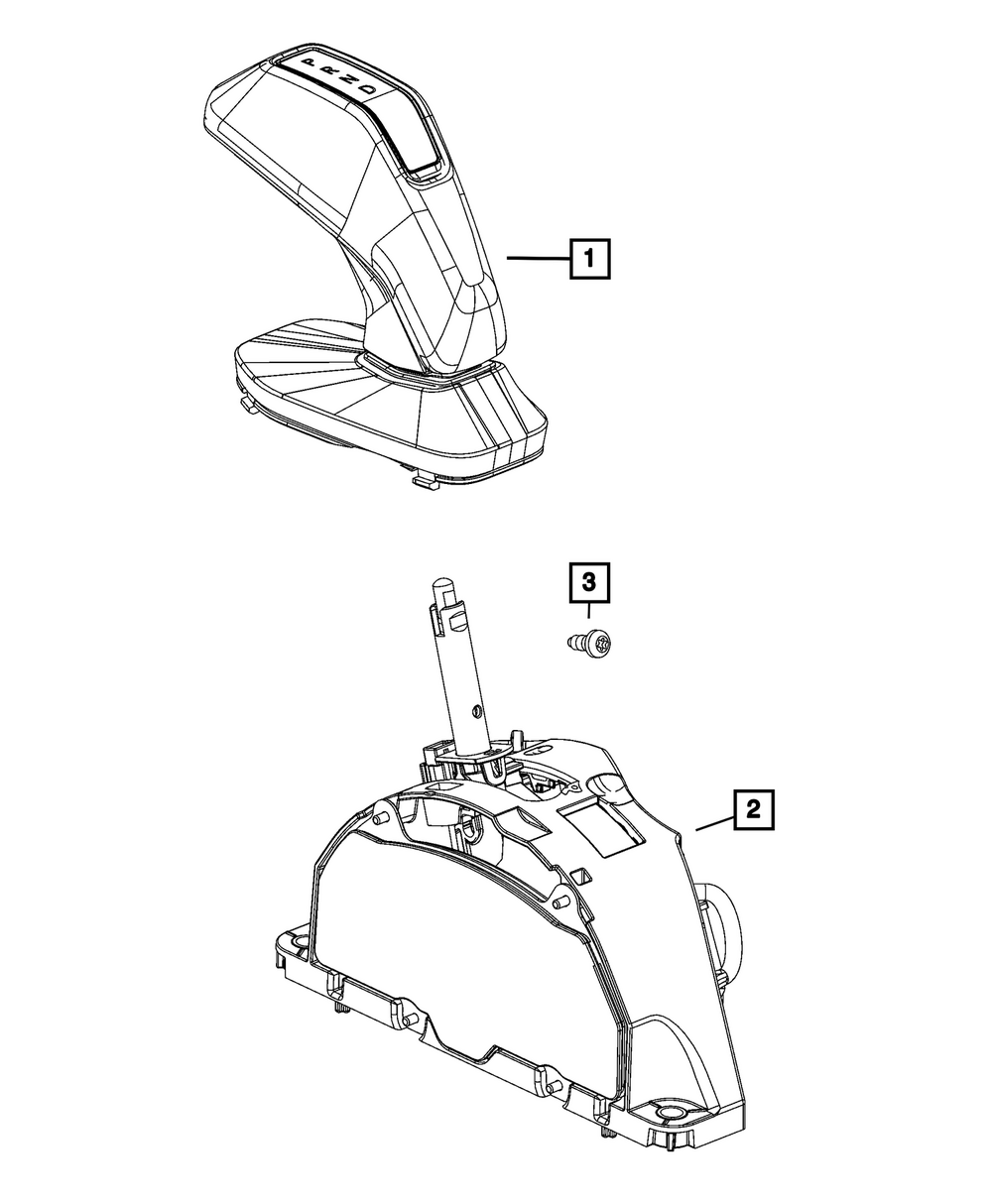 P R N D

1

3

2