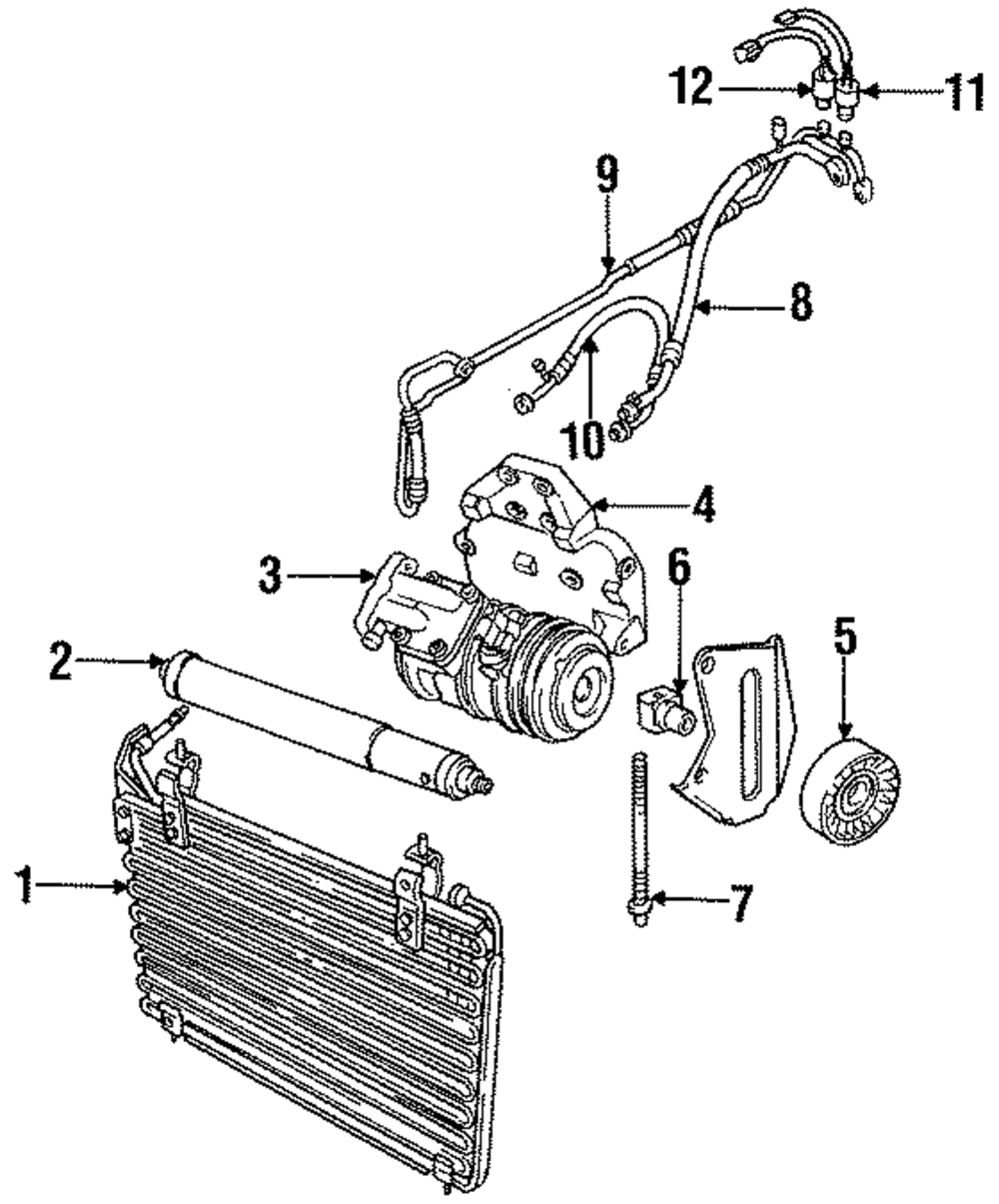 12
11
9
8
10
4
3
6
5
2
1
7