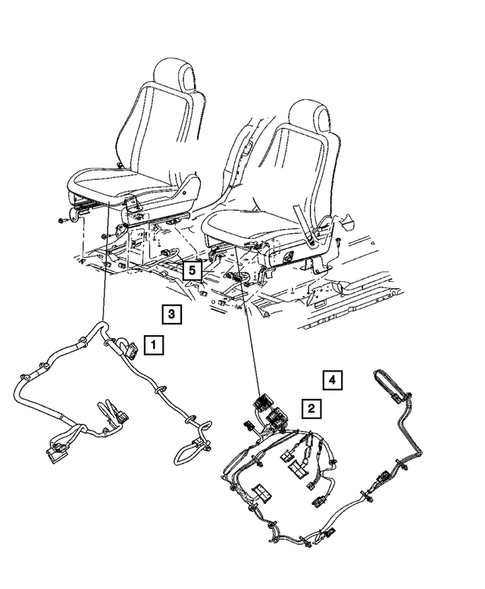 5
3
1
4
2