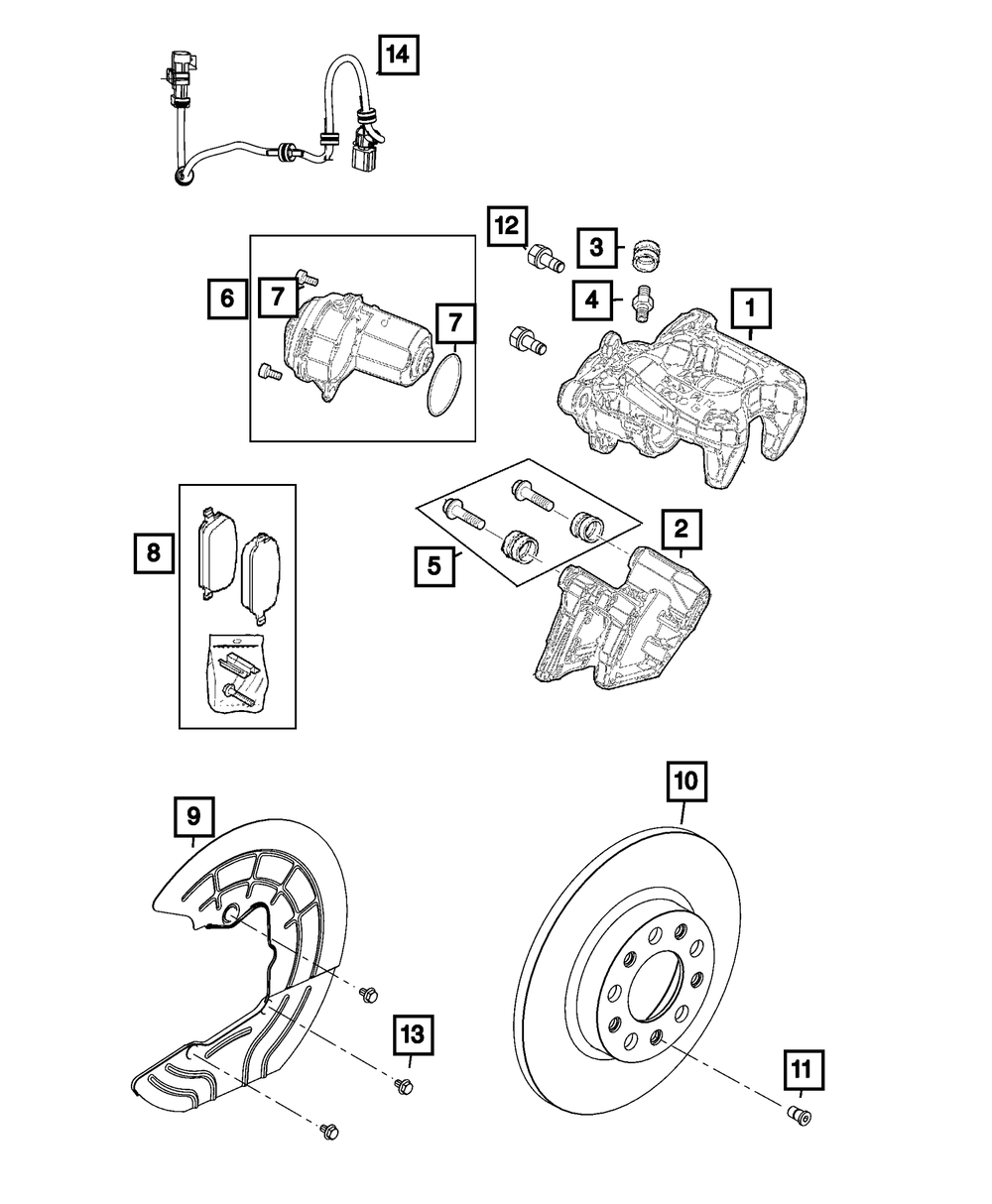 14
12
3
4
1
6
7
7
8
5
2
9
10
13
11