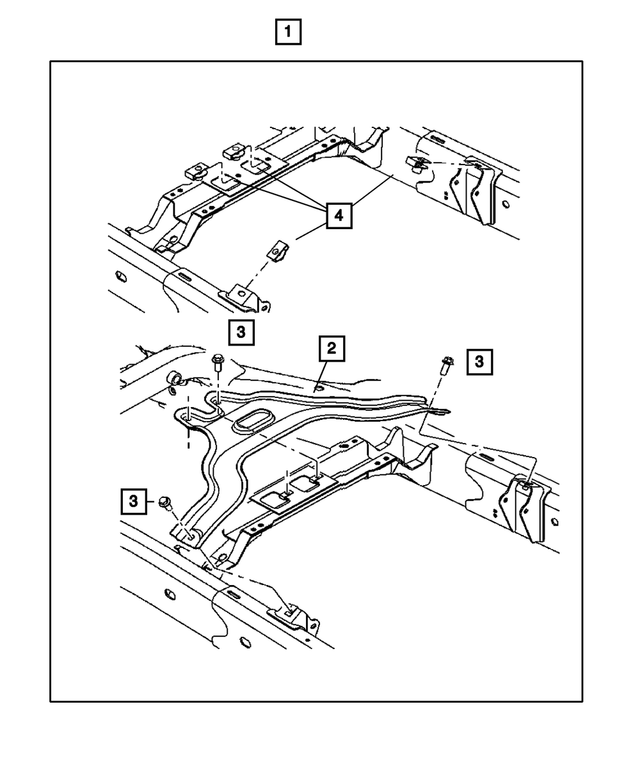 1

4

3

2

3

3