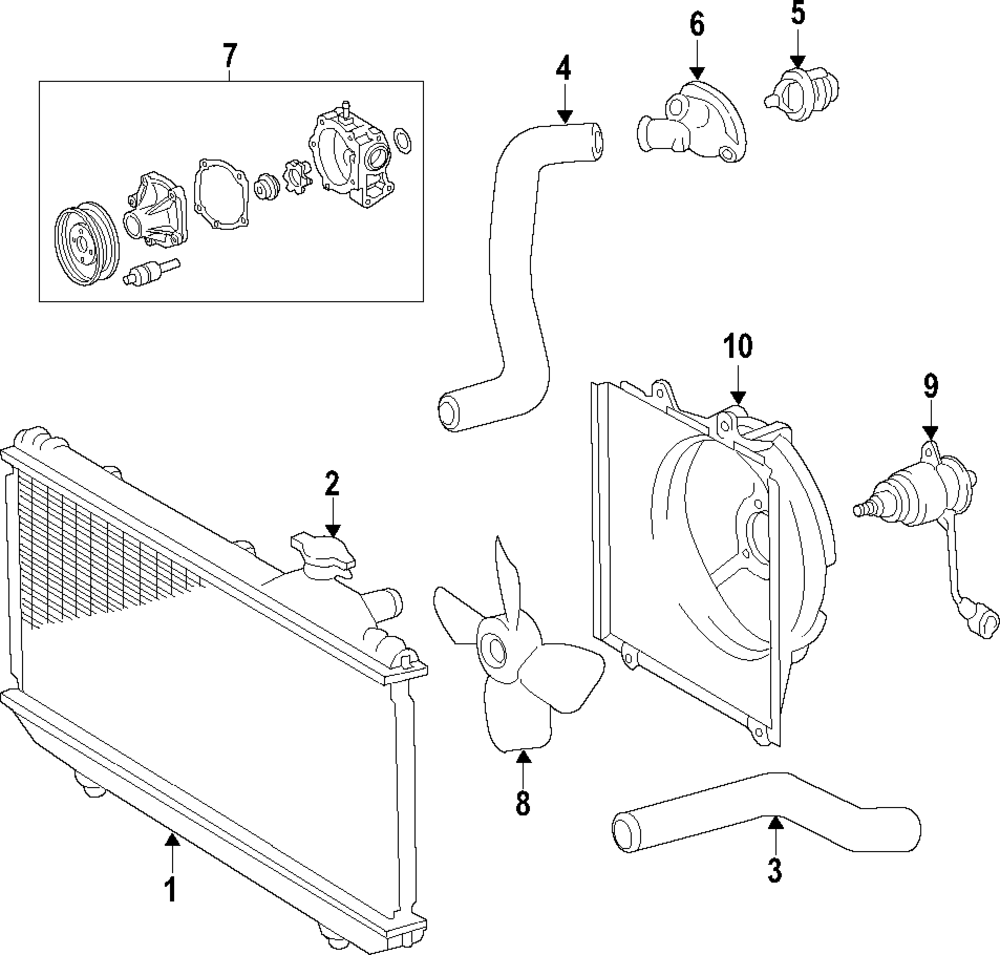 7
4
6
5
10
9
2
8
1
3