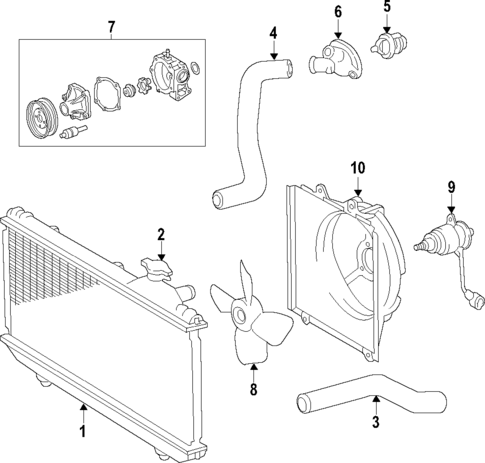 7
4
6
5
10
9
2
8
3
1