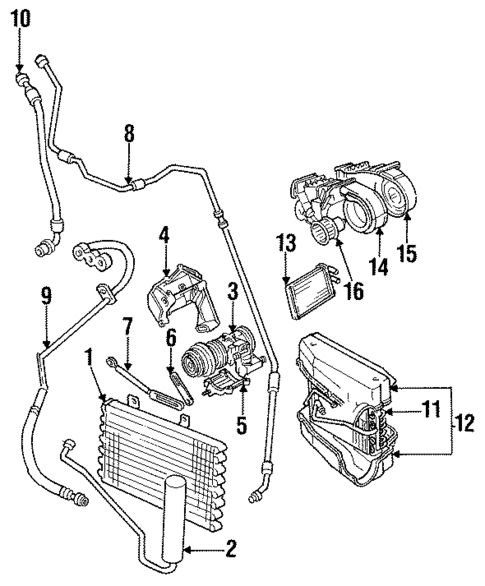 10
8
4
13
14
15
16
3
9
7
6
1
5
11
12
2