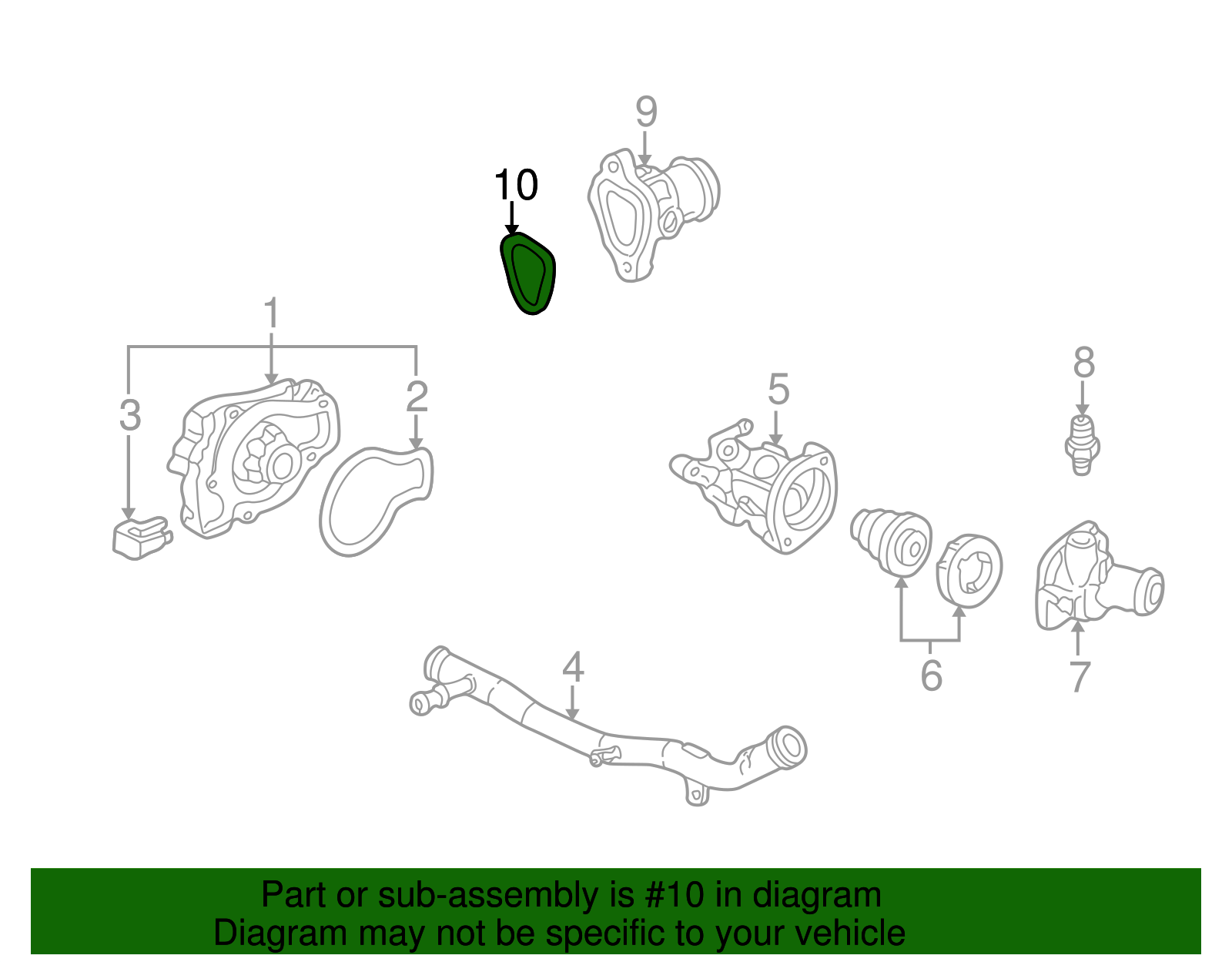 9
10
1
3
2
5
8
4
6
7

Part or sub-assembly is #10 in diagram
Diagram may not be specific to your vehicle