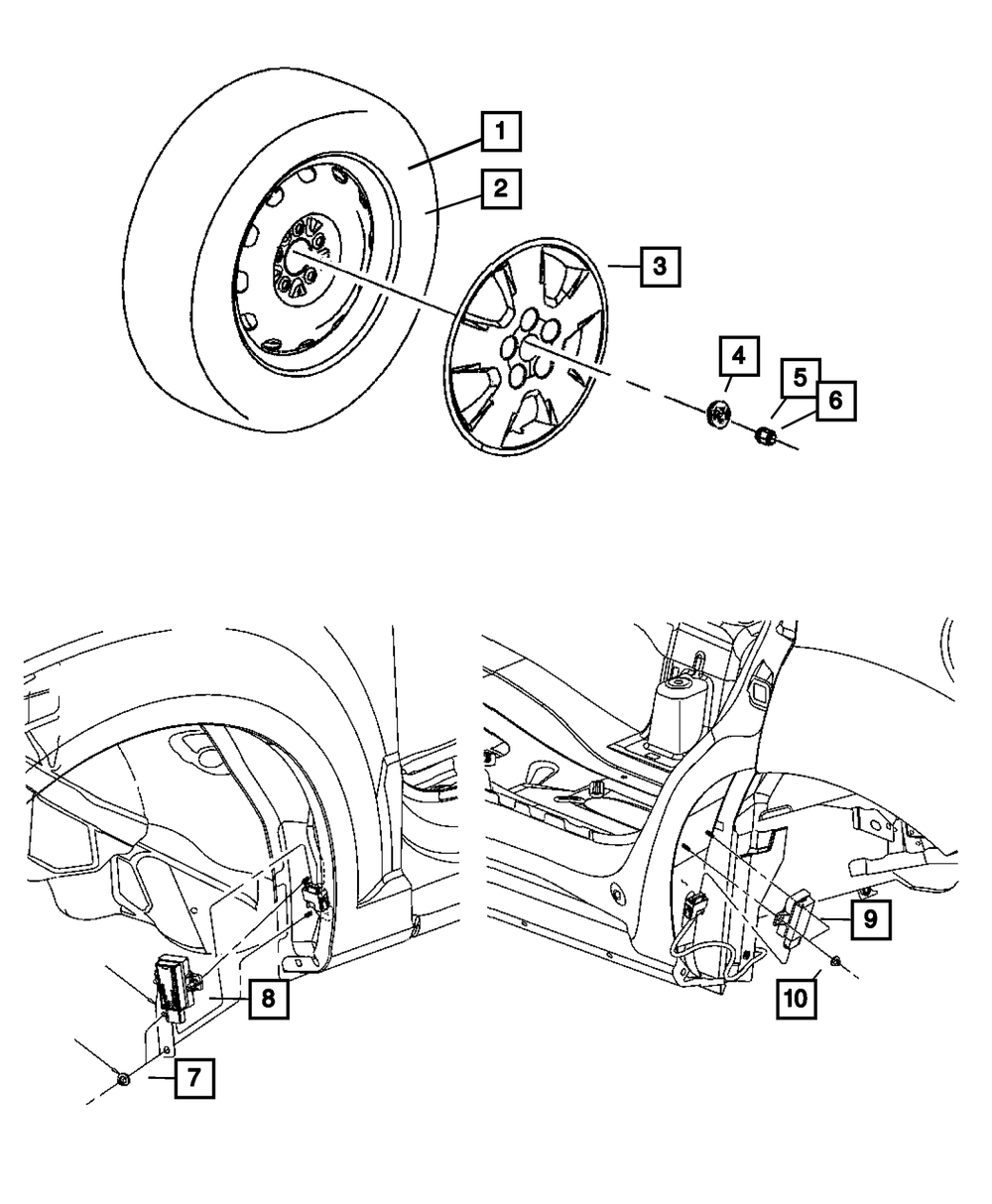 1
2
3
4
5
6
8
7
9
10