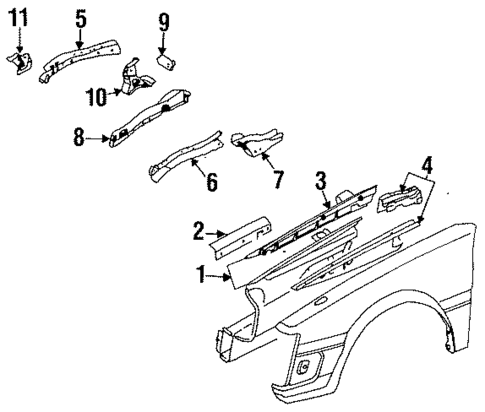 11
5
9
10
8
6
7
3
4
2
1