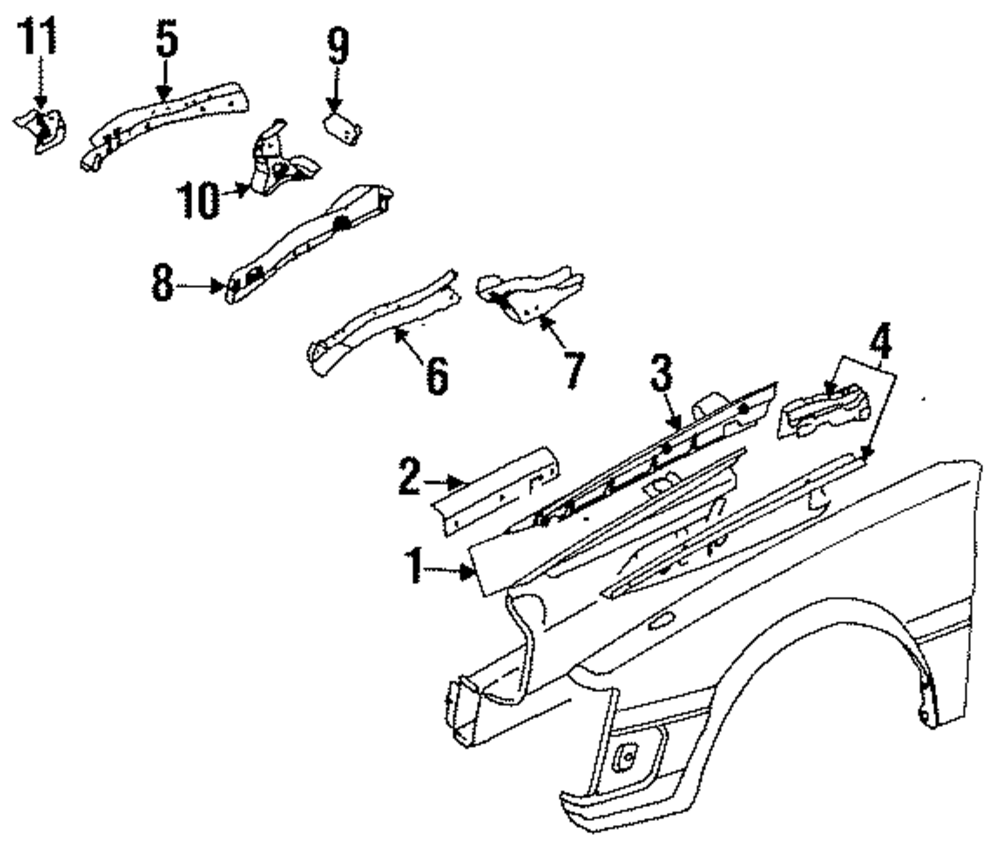 11
5
9
10
8
6
7
3
4
2
1