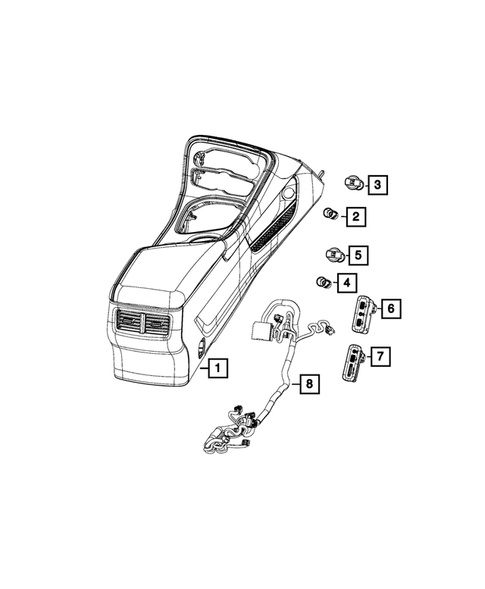 3
2
5
4
6
7
1
8