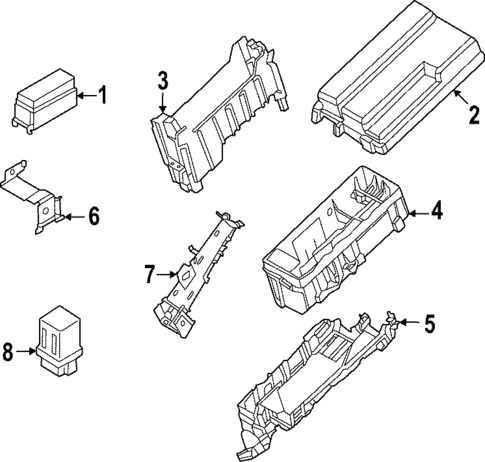 1
3
2
6
4
7
5
8