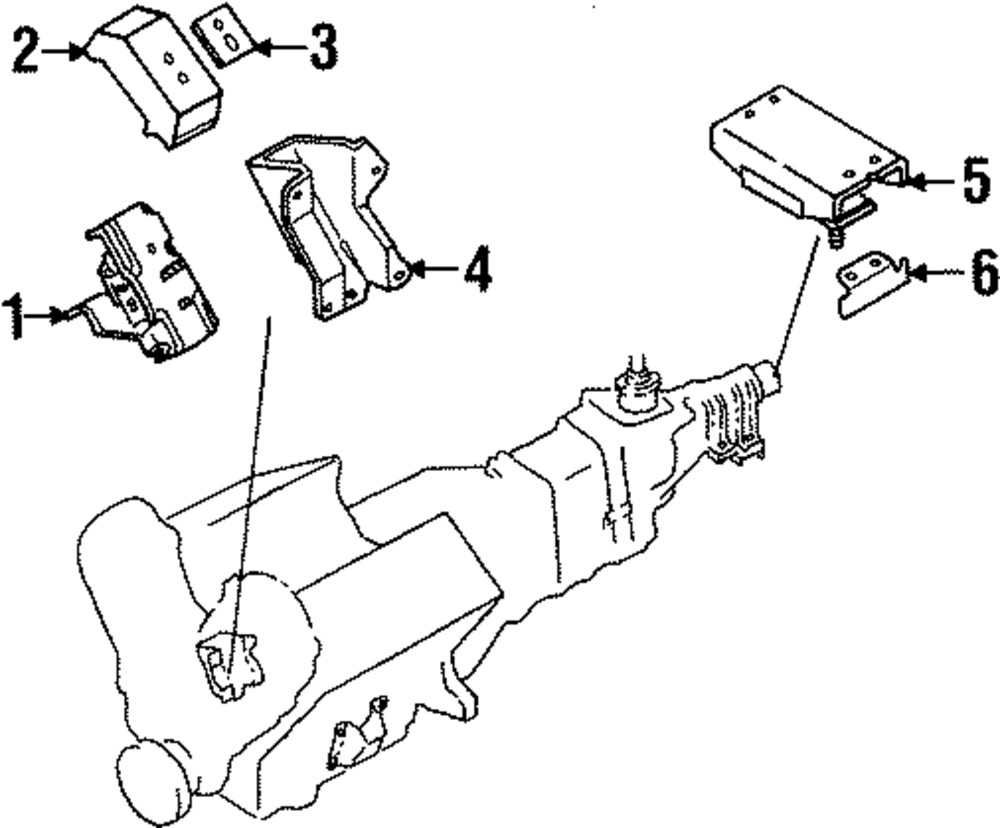 2
3
5
4
6
1