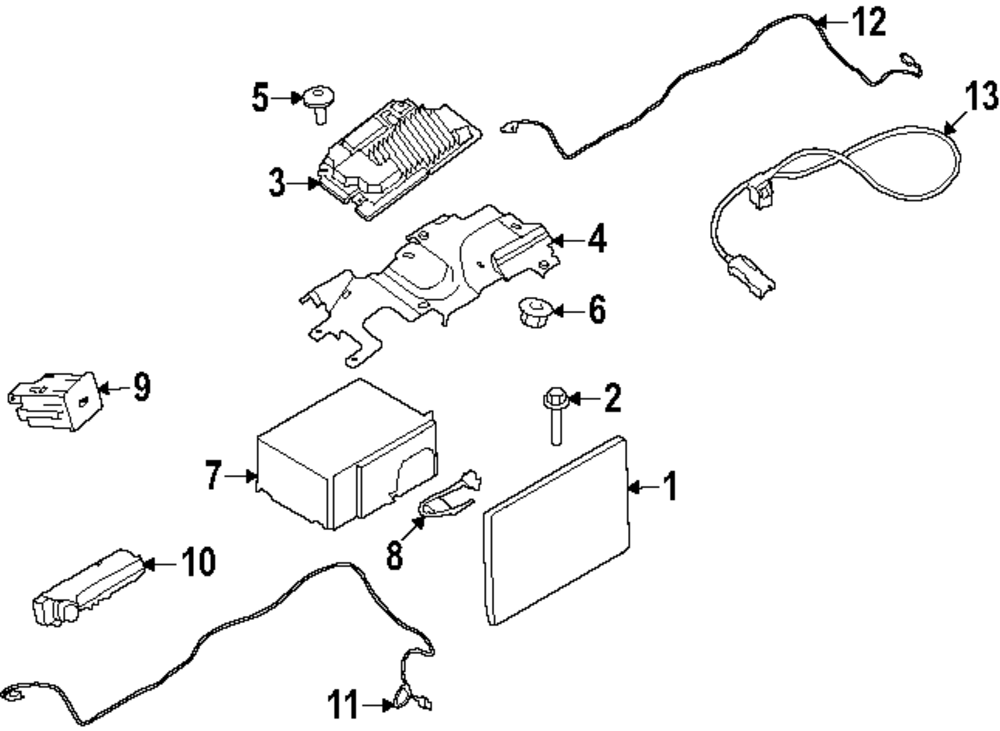 12
13
5
3
4
6
9
2
7
1
8
10
11