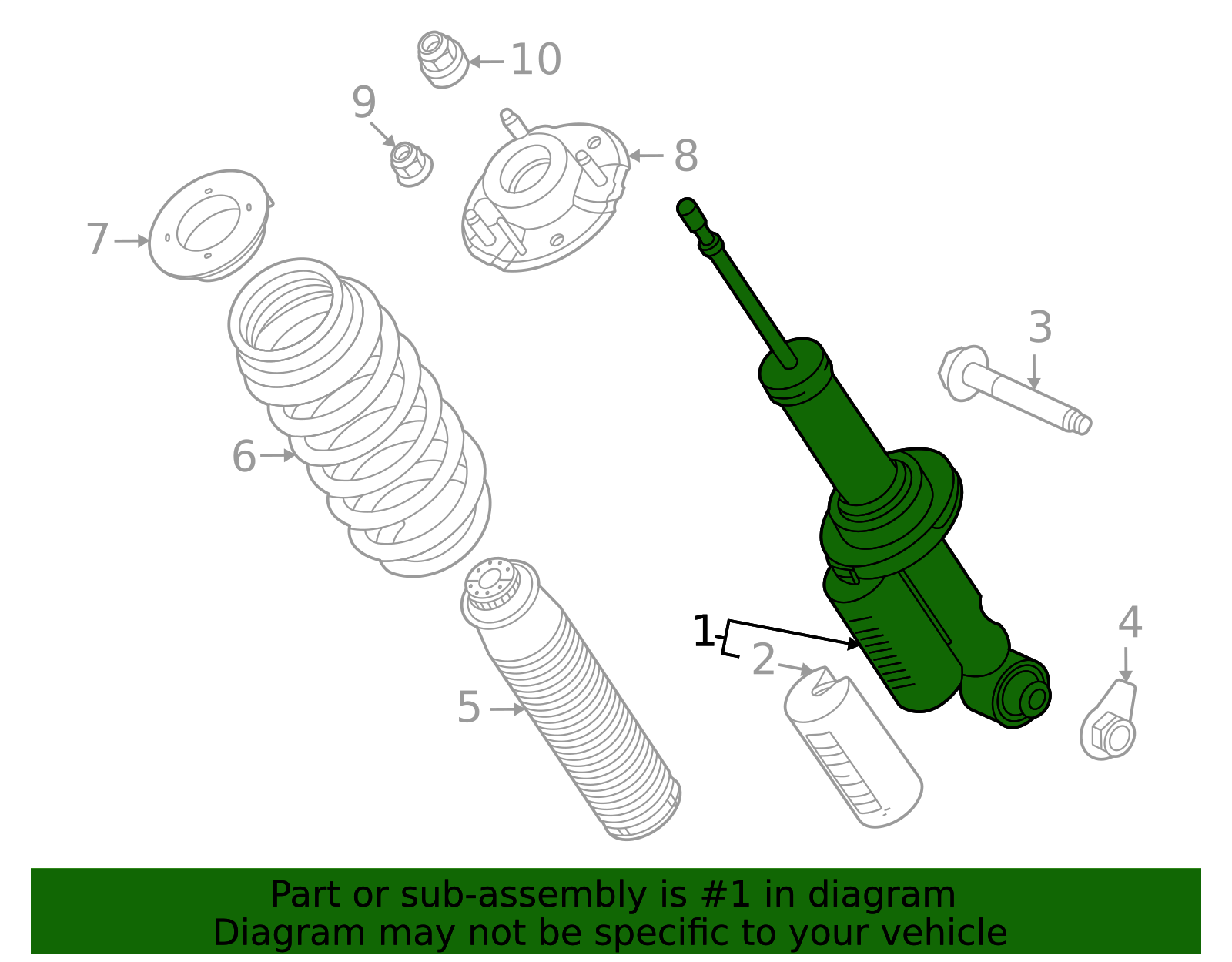 10
9
8
7
3
6
1
2
4
5

Part or sub-assembly is #1 in diagram
Diagram may not be specific to your vehicle