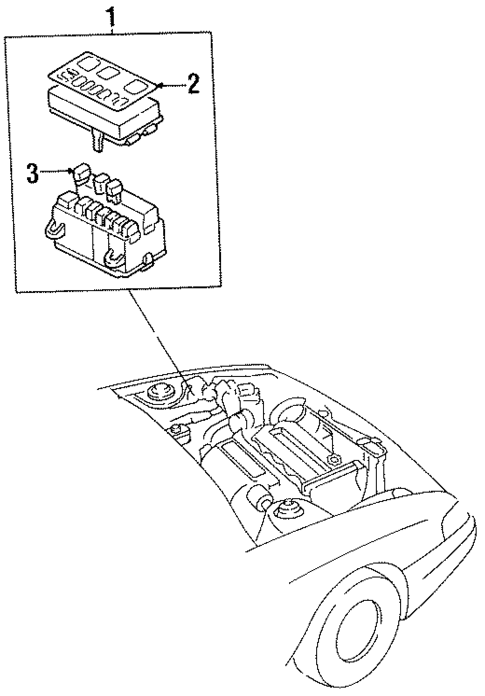 1
2
3