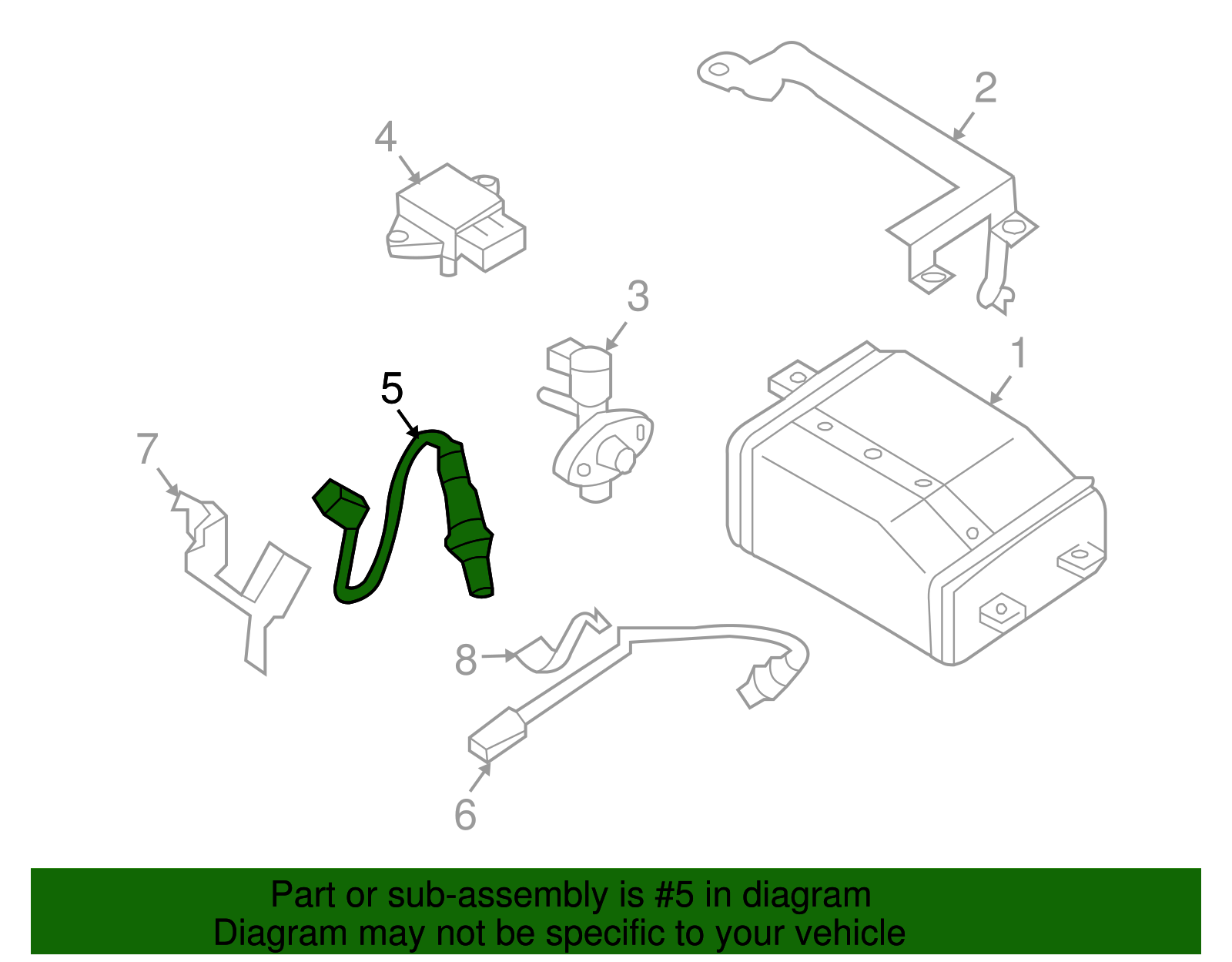 2

4

3

1

5

7

8

6

Part or sub-assembly is #5 in diagram
Diagram may not be specific to your vehicle