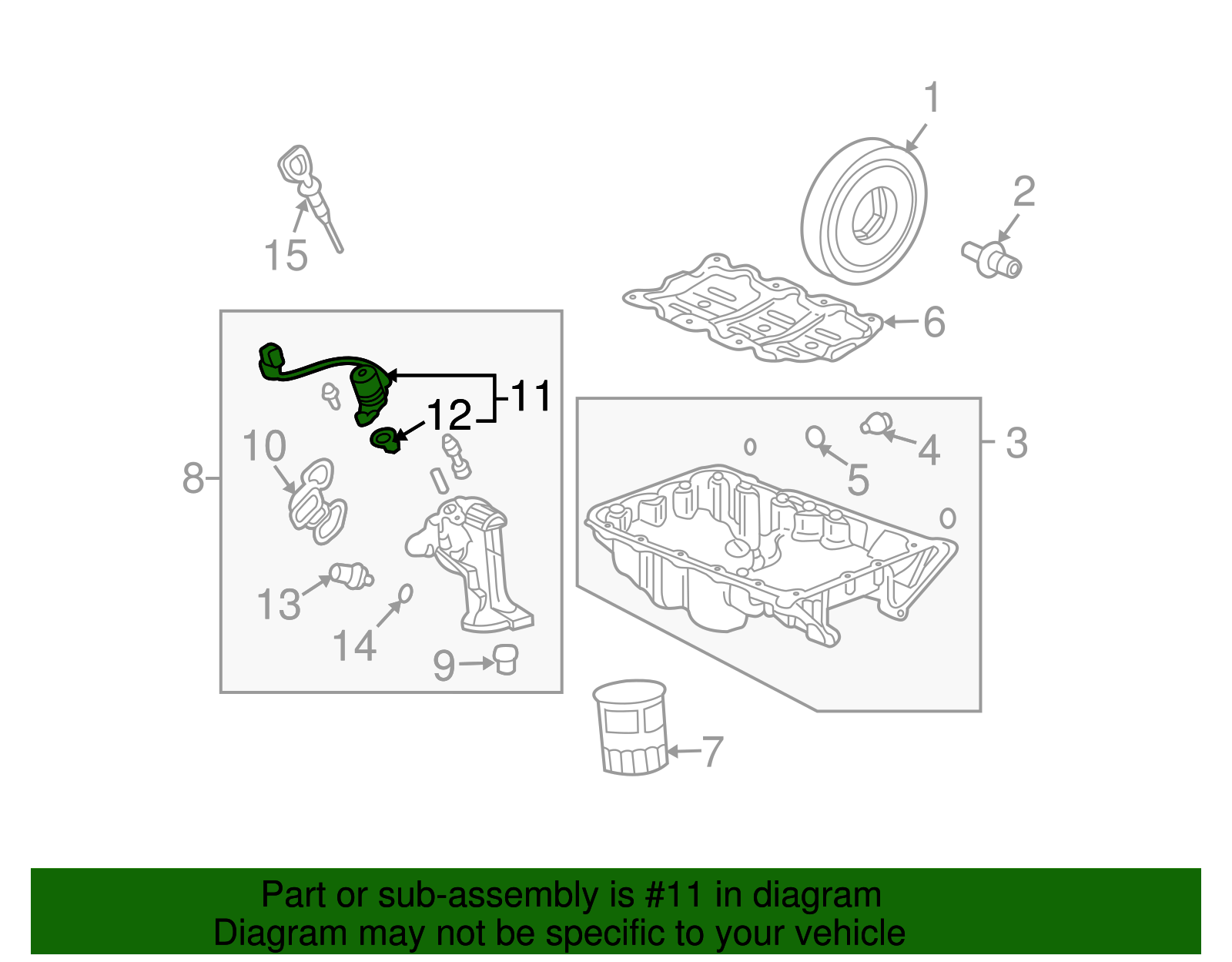 1
2
15
6
11
12
10
8
4
3
5
13
14
9
7

Part or sub-assembly is #11 in diagram
Diagram may not be specific to your vehicle